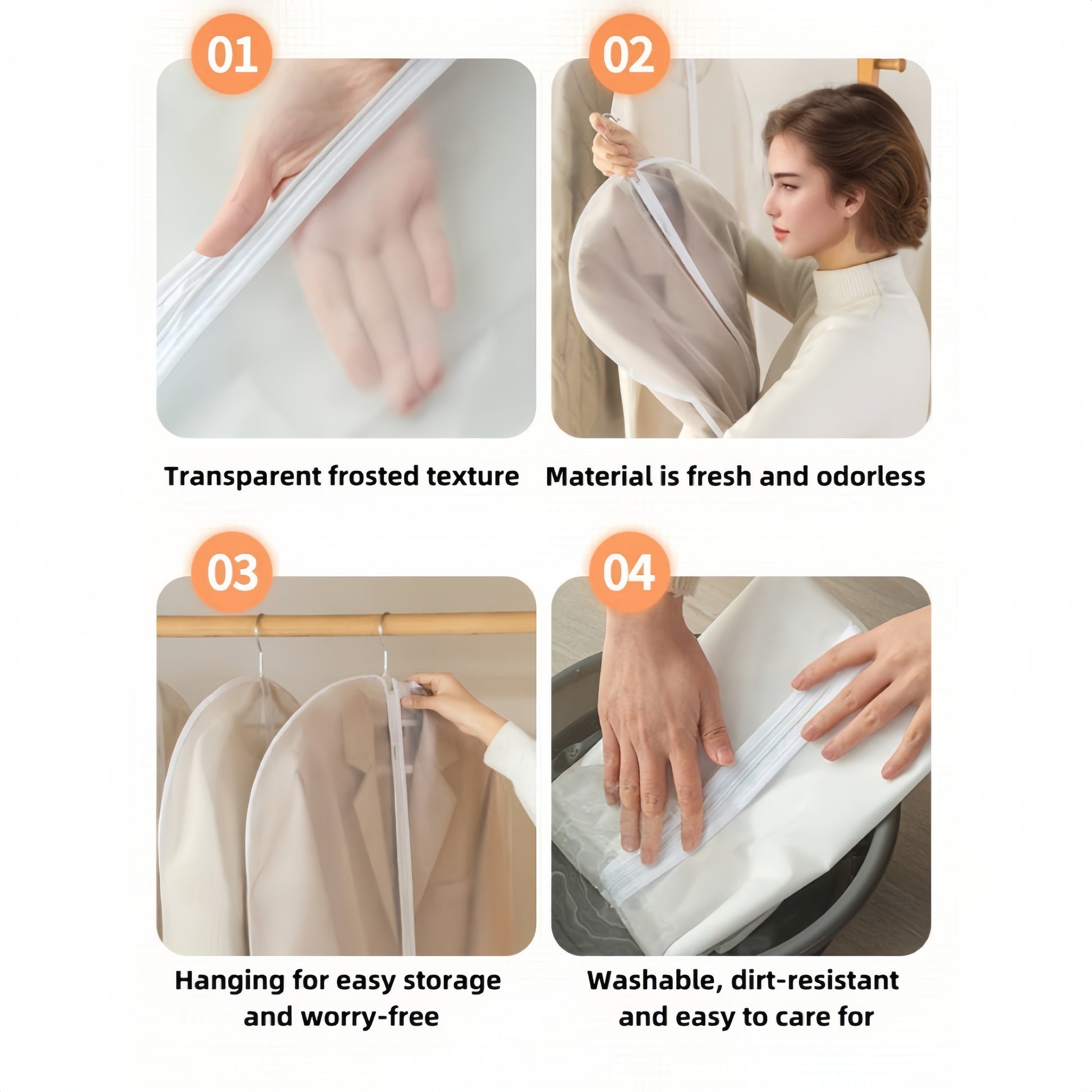 01

Transparent frosted texture

02

Material is fresh and odorless

03

Hanging for easy storage and worry-free

04

Washable, dirt-resistant and easy to care for