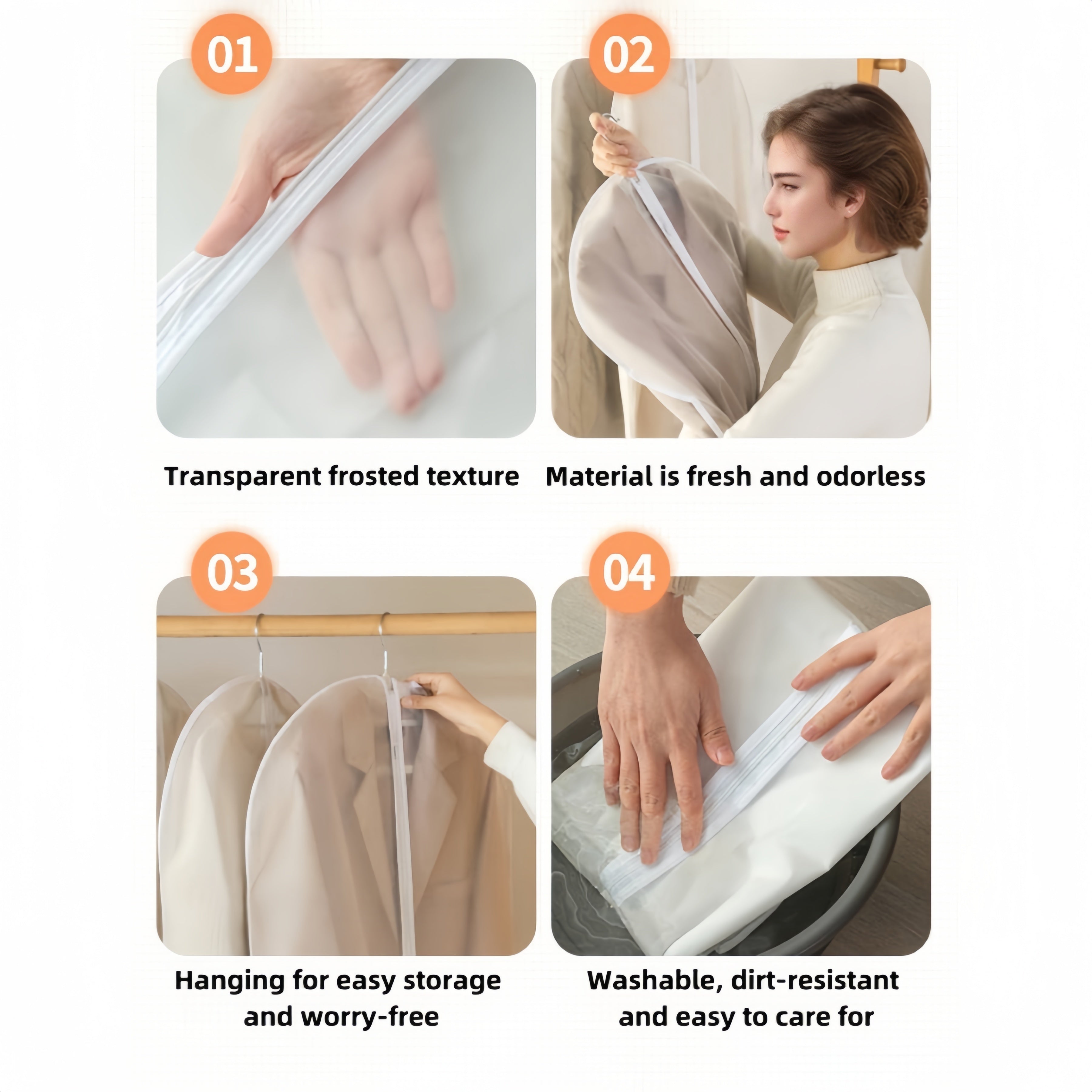 01

Transparent frosted texture

02

Material is fresh and odorless

03

Hanging for easy storage and worry-free

04

Washable, dirt-resistant and easy to care for