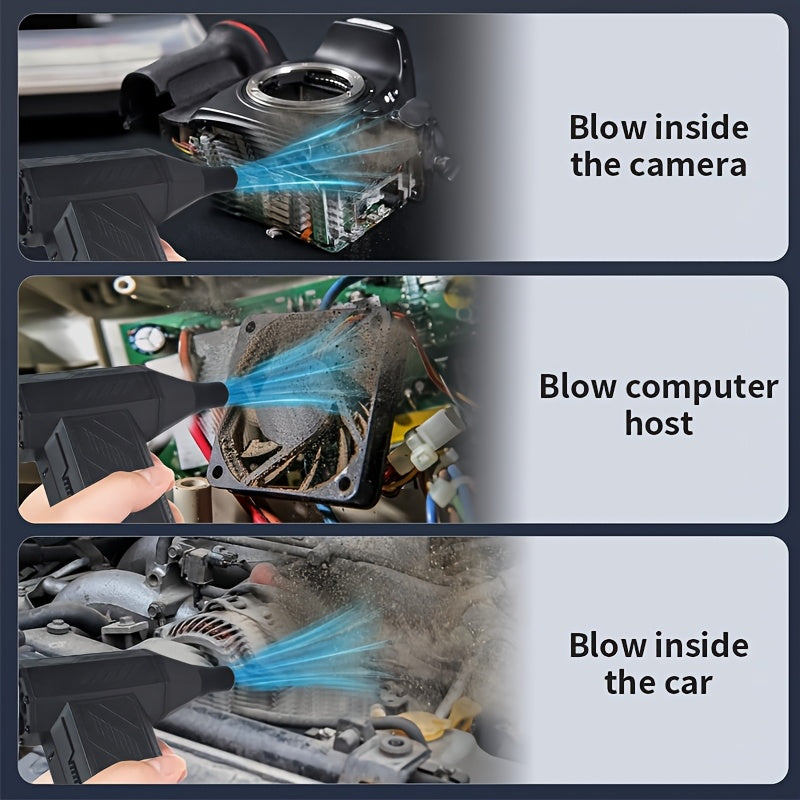 Blow inside the camera

Blow computer host

Blow inside the car