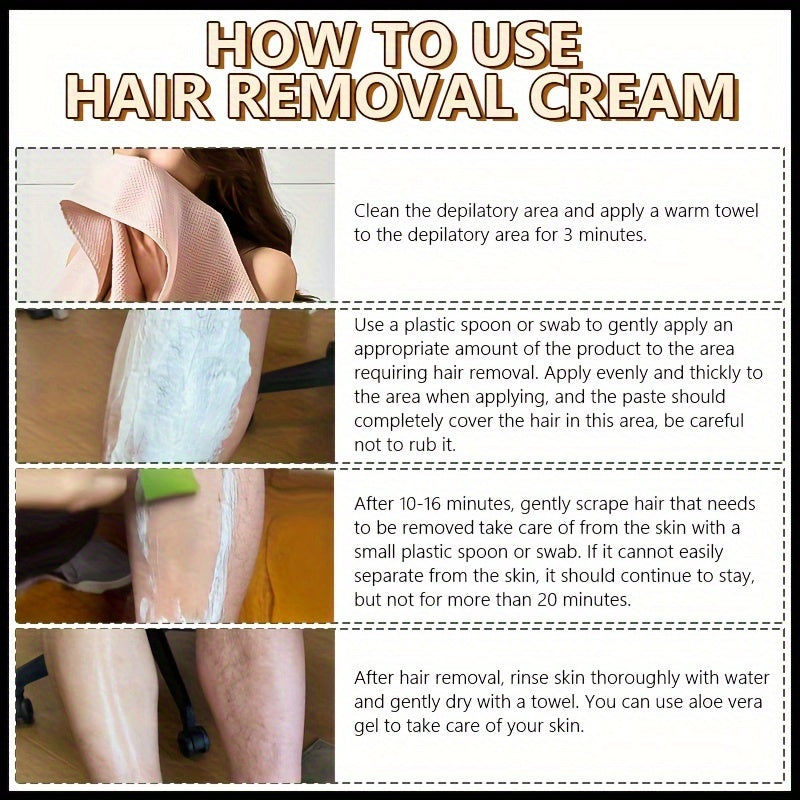 HOW TO USE
HAIR REMOVAL CREAM

Clean the depilatory area and apply a warm towel to the depilatory area for 3 minutes.

Use a plastic spoon or swab to gently apply an appropriate amount of the product to the area requiring hair removal. Apply evenly and thickly to the area when applying, and the paste should completely cover the hair in this area, be careful not to rub it.

After 10-16 minutes, gently scrape hair that needs to be removed take care of from the skin with a small plastic spoon or swab. If it cannot easily separate from the skin, it should continue to stay, but not for more than 20 minutes.

After hair removal, rinse skin thoroughly with water and gently dry with a towel. You can use aloe vera gel to take care of your skin.