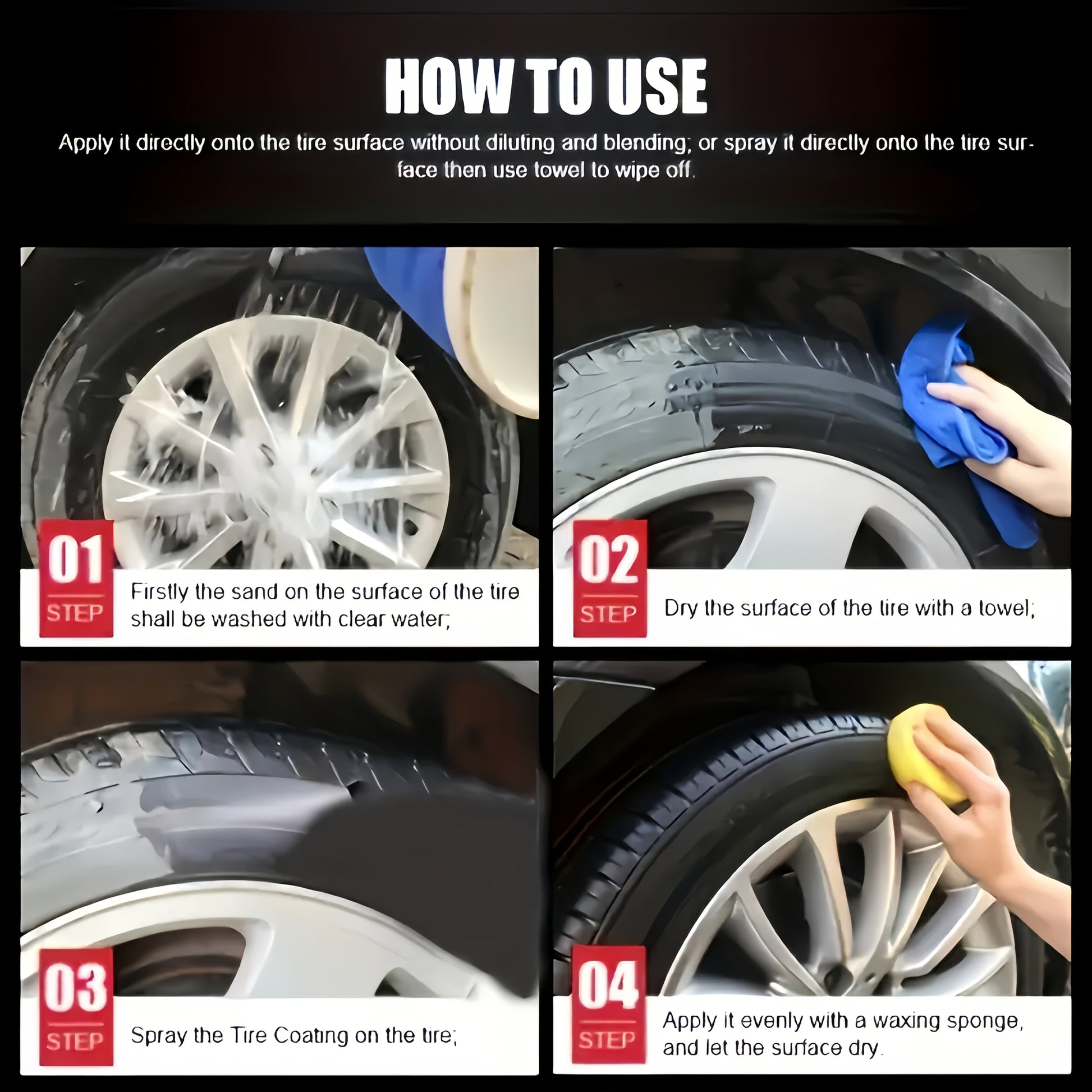 HOW TO USE

Apply it directly onto the tire surface without diluting and blending; or spray it directly onto the tire surface then use towel to wipe off.

01 STEP

Firstly the sand on the surface of the tire shall be washed with clear water;

02 STEP

Dry the surface of the tire with a towel;

03 STEP

Spray the Tire Coating on the tire;

04 STEP

Apply it evenly with a waxing sponge, and let the surface dry.