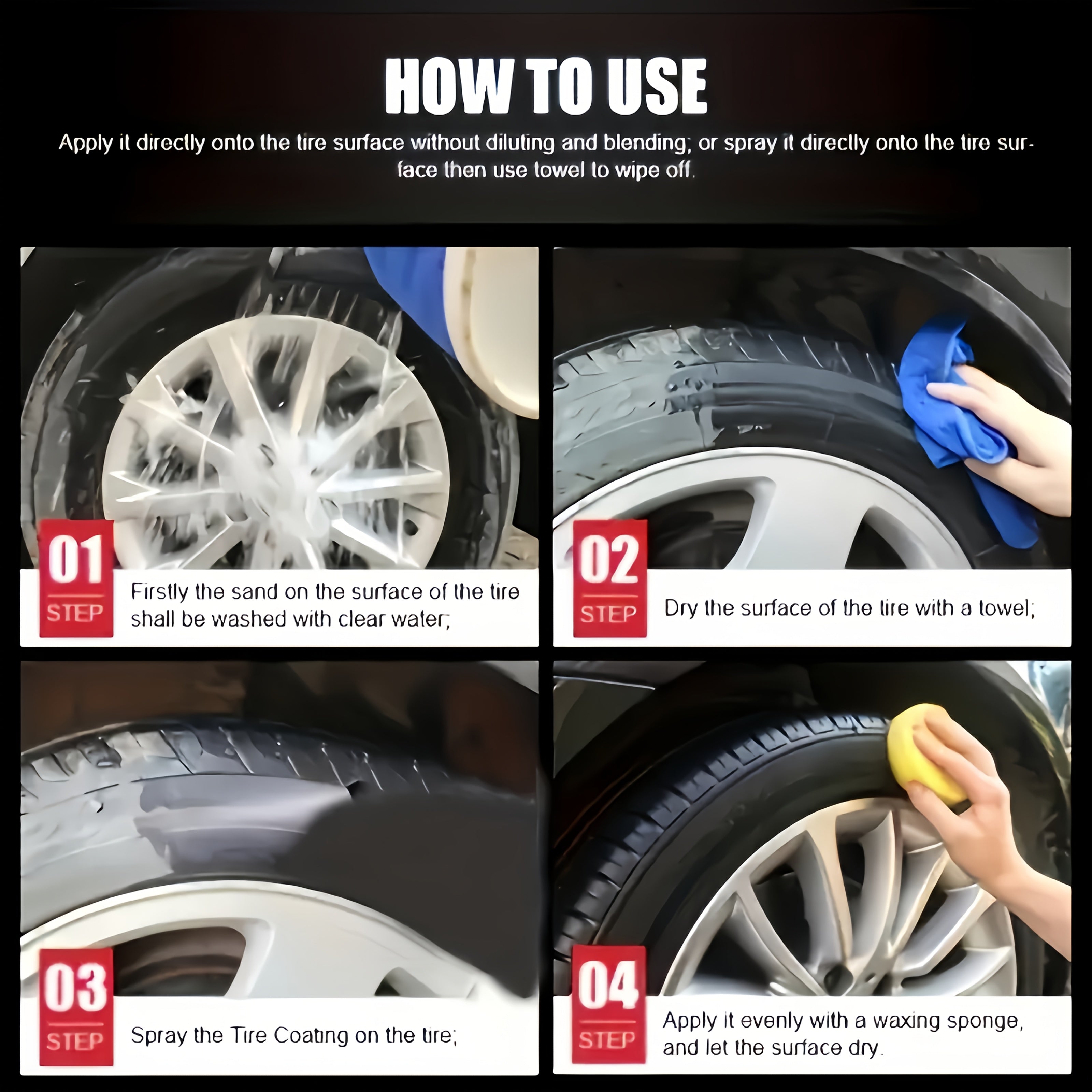 HOW TO USE

Apply it directly onto the tire surface without diluting and blending; or spray it directly onto the tire surface then use towel to wipe off.

01 STEP

Firstly the sand on the surface of the tire shall be washed with clear water;

02 STEP

Dry the surface of the tire with a towel;

03 STEP

Spray the Tire Coating on the tire;

04 STEP

Apply it evenly with a waxing sponge, and let the surface dry.