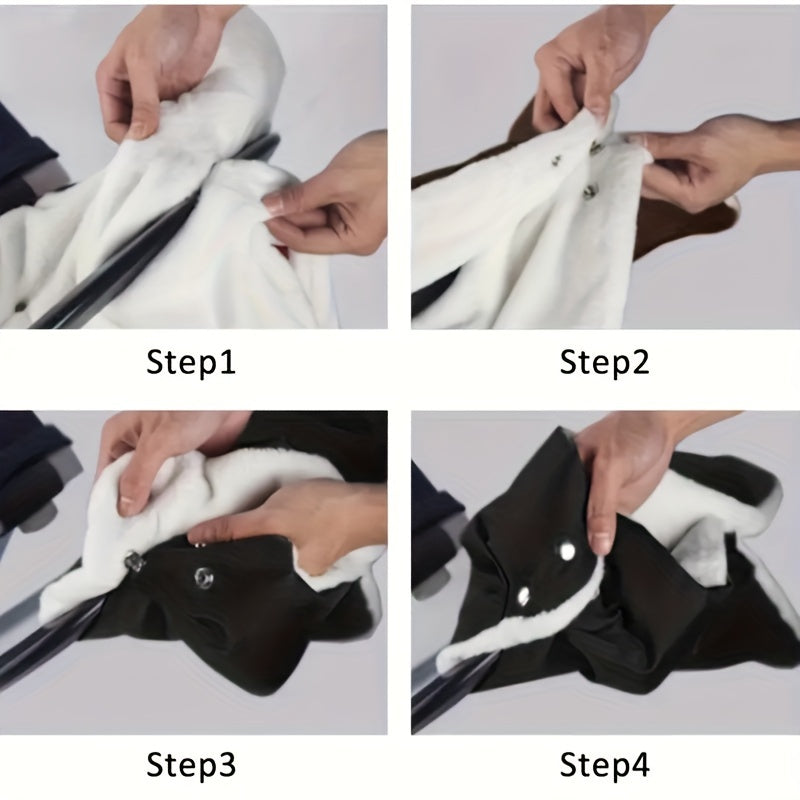 Step1

Step2

Step3

Step4