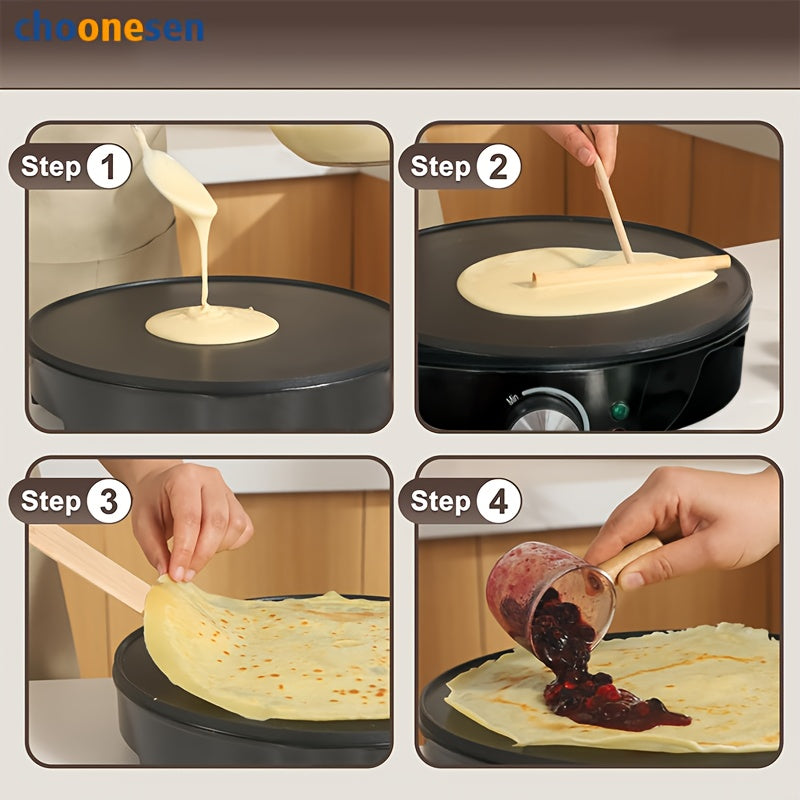 choonesen

Step 1

Step 2

Min

Step 3

Step 4