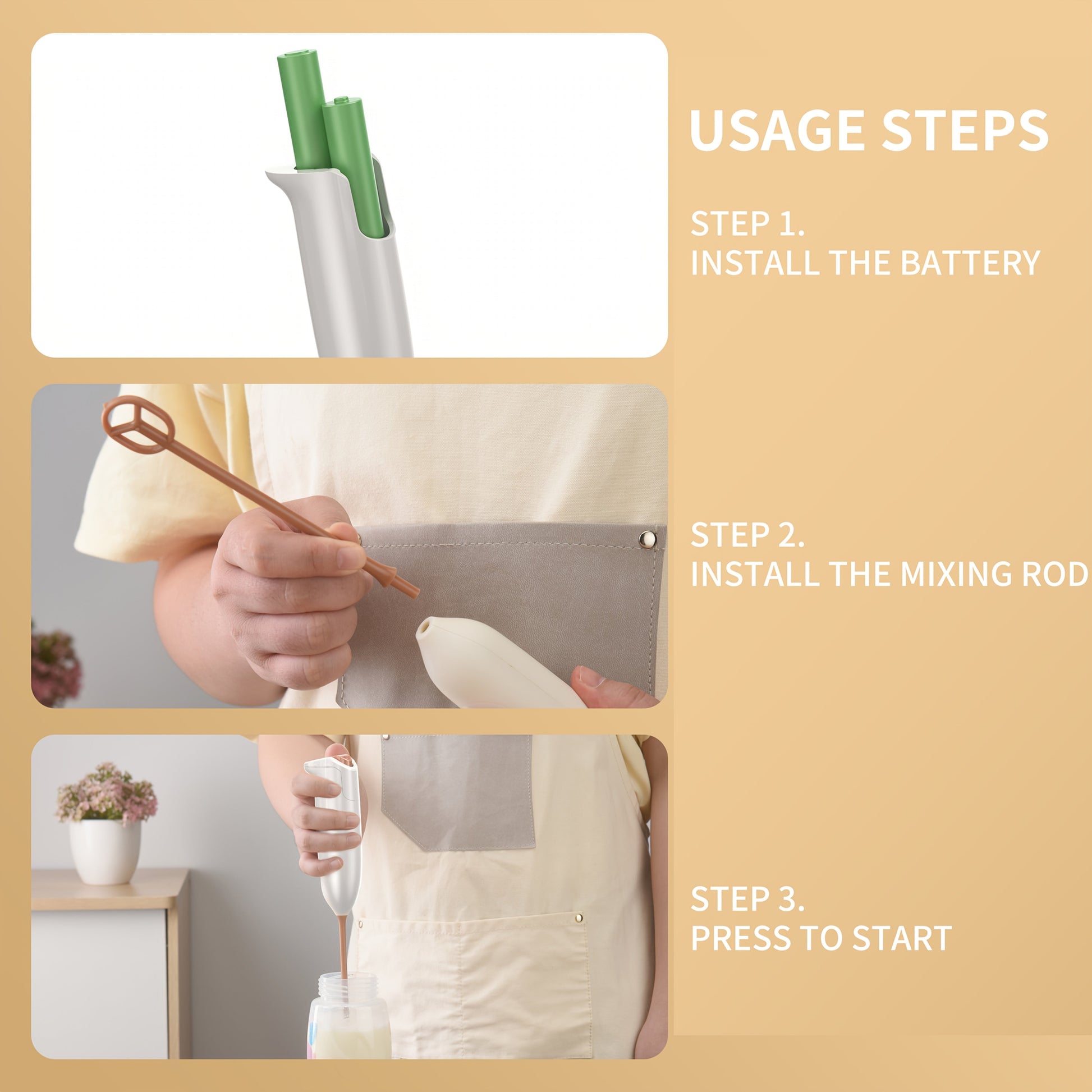 USAGE STEPS

STEP 1.
INSTALL THE BATTERY

STEP 2.
INSTALL THE MIXING ROD

STEP 3.
PRESS TO START