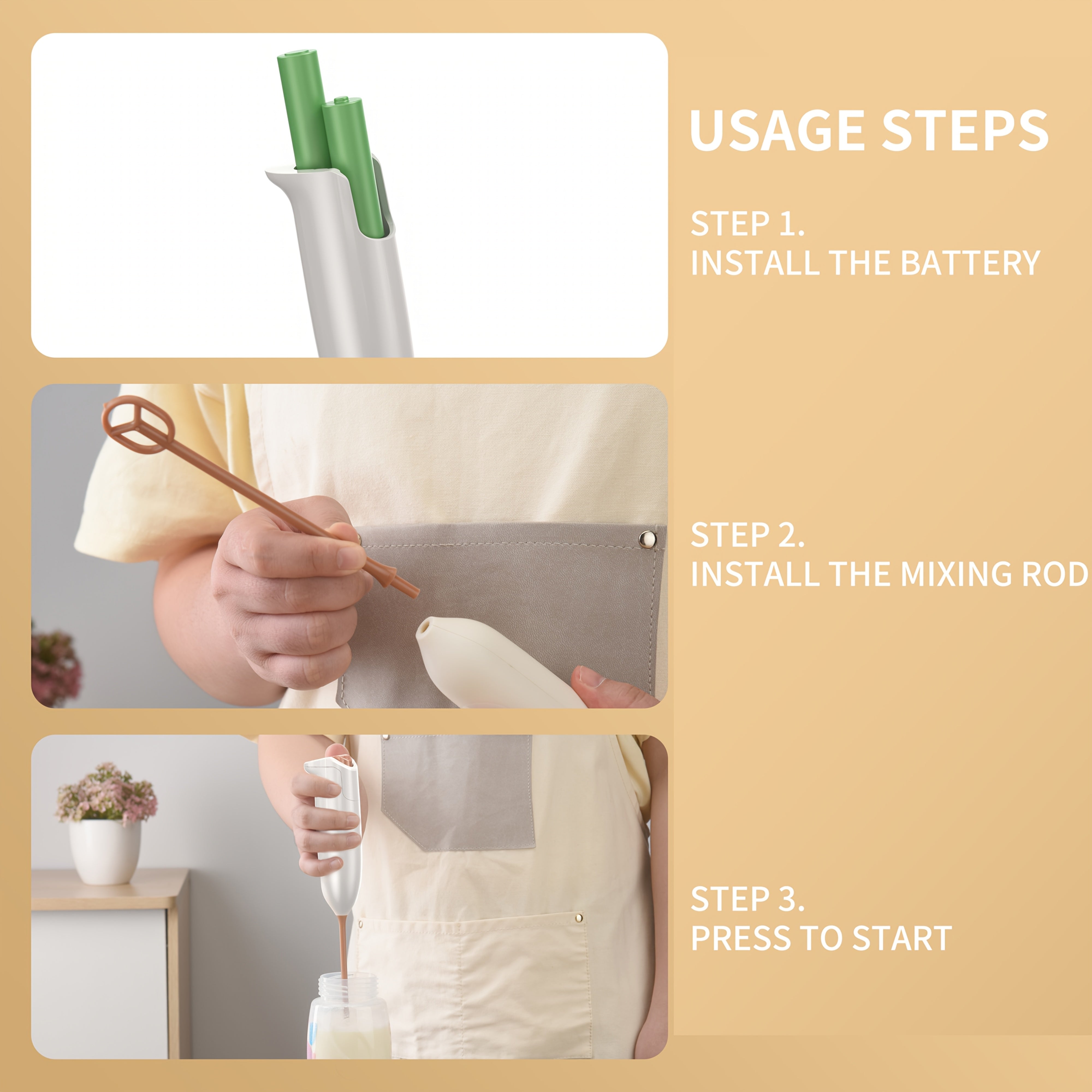 USAGE STEPS

STEP 1.
INSTALL THE BATTERY

STEP 2.
INSTALL THE MIXING ROD

STEP 3.
PRESS TO START