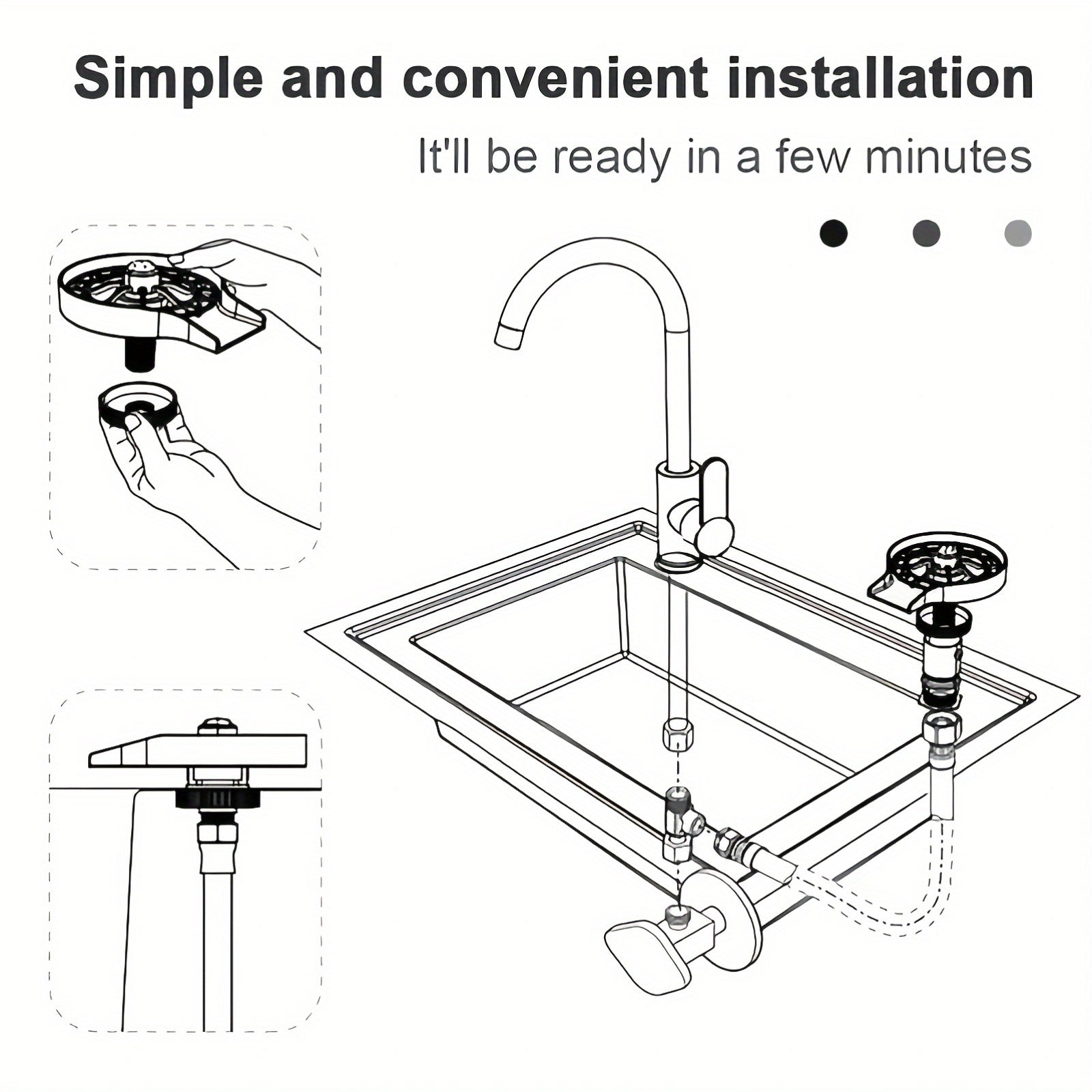 Simple and convenient installation

It'll be ready in a few minutes