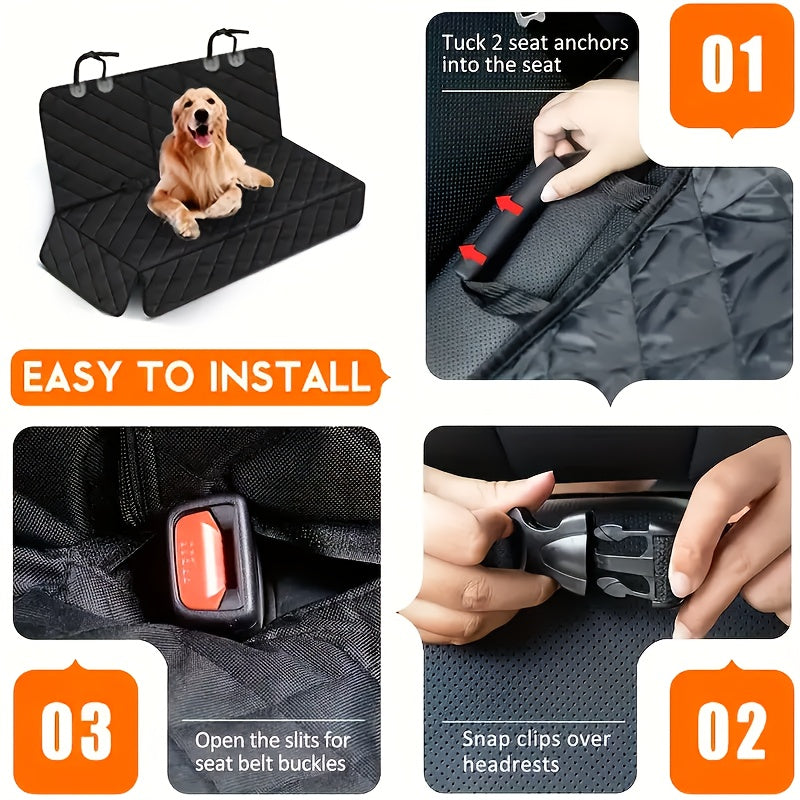 Tuck 2 seat anchors into the seat

01

EASY TO INSTALL

03

Open the slits for seat belt buckles

Snap clips over headrests

02