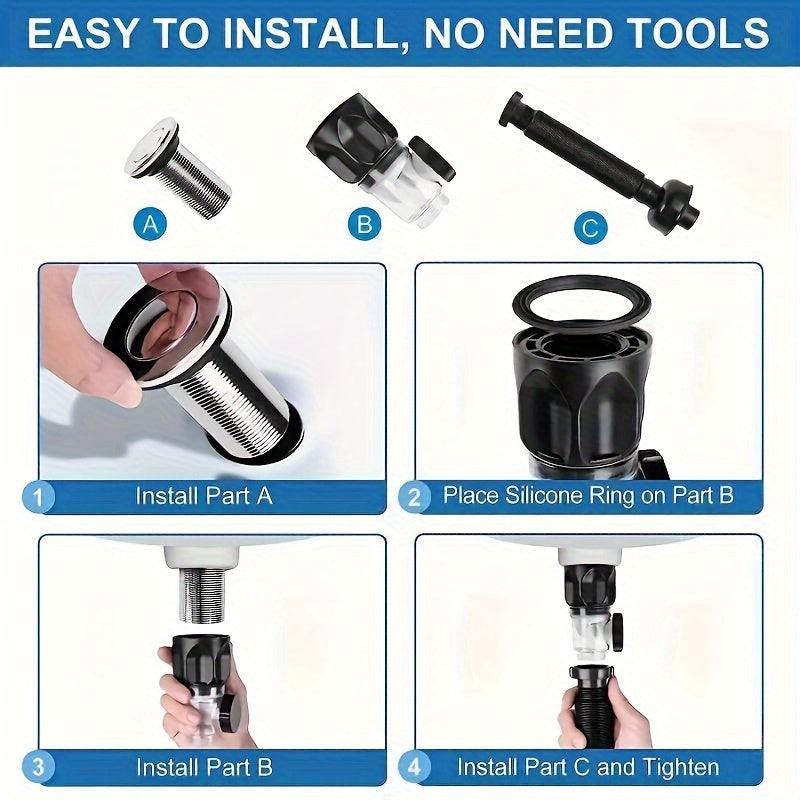 EASY TO INSTALL, NO NEED TOOLS

A

B

C

1 Install Part A

2 Place Silicone Ring on Part B

3 Install Part B

4 Install Part C and Tighten