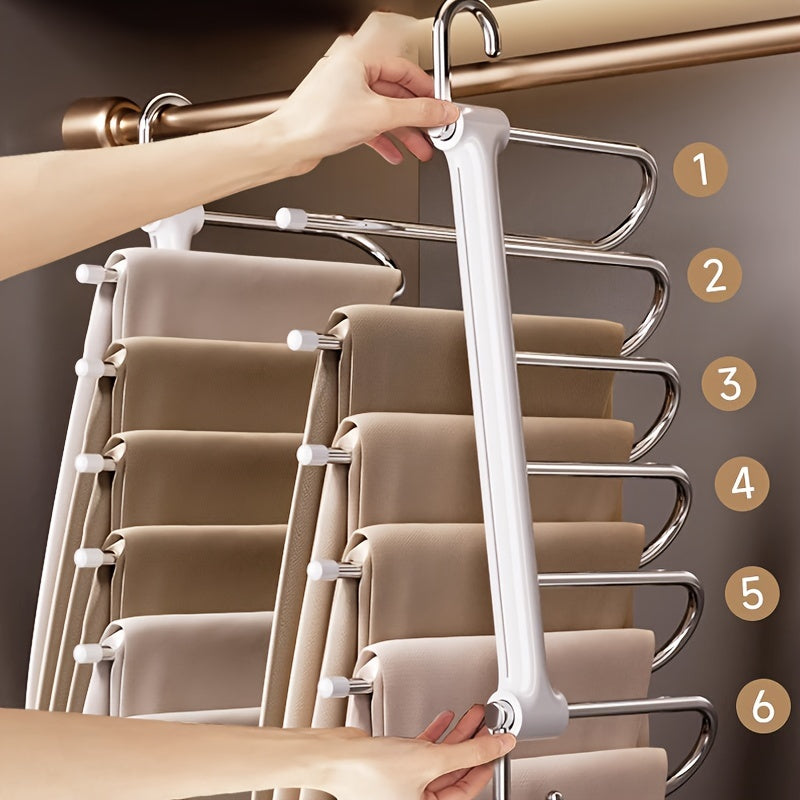 1
2
3
4
5
6