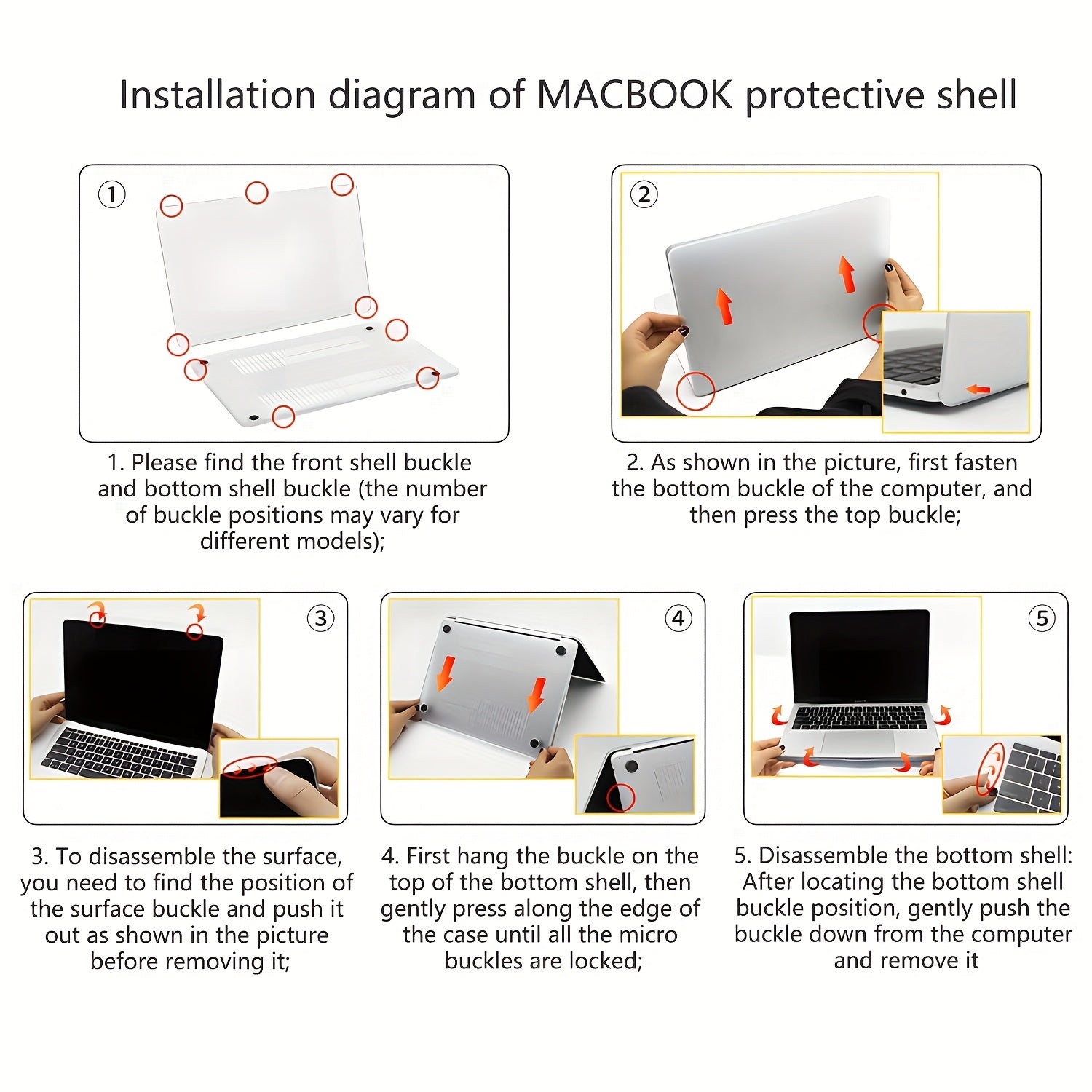 Installation diagram of MACBOOK protective shell

①

1. Please find the front shell buckle and bottom shell buckle (the number of buckle positions may vary for different models);

②

2. As shown in the picture, first fasten the bottom buckle of the computer, and then press the top buckle;

③

3. To disassemble the surface, you need to find the position of the surface buckle and push it out as shown in the picture before removing it;

④

4. First hang the buckle on the top of the bottom shell, then gently press along the edge of the case until all the micro buckles are locked;

⑤

5. Disassemble the bottom shell: After locating the bottom shell buckle position, gently push the buckle down from the computer and remove it