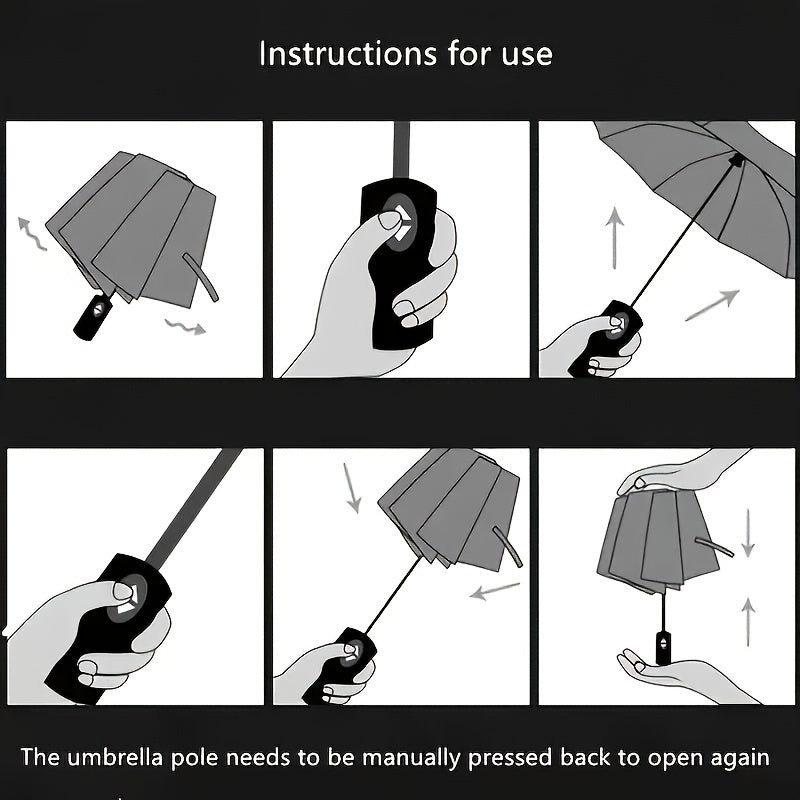 Instructions for use

The umbrella pole needs to be manually pressed back to open again