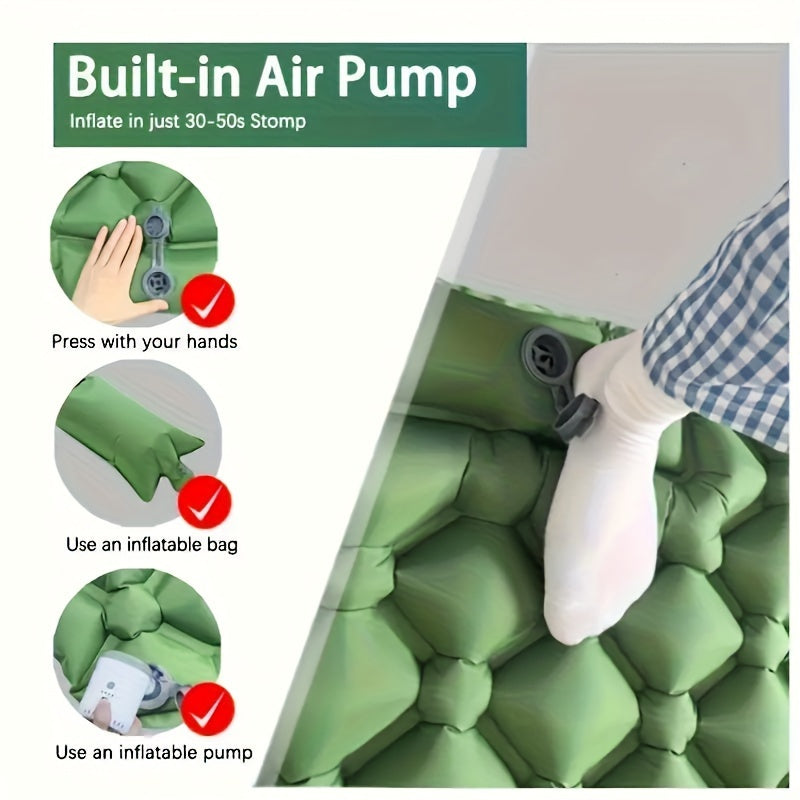 Built-in Air Pump

Inflate in just 30-50s Stomp

Press with your hands

Use an inflatable bag

Use an inflatable pump