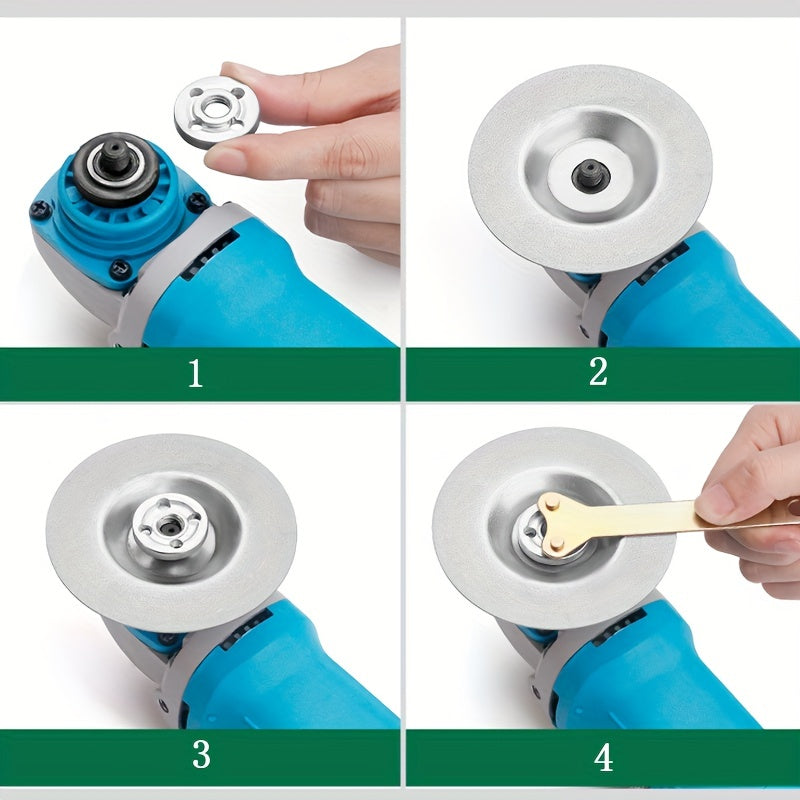 1

2

3

4