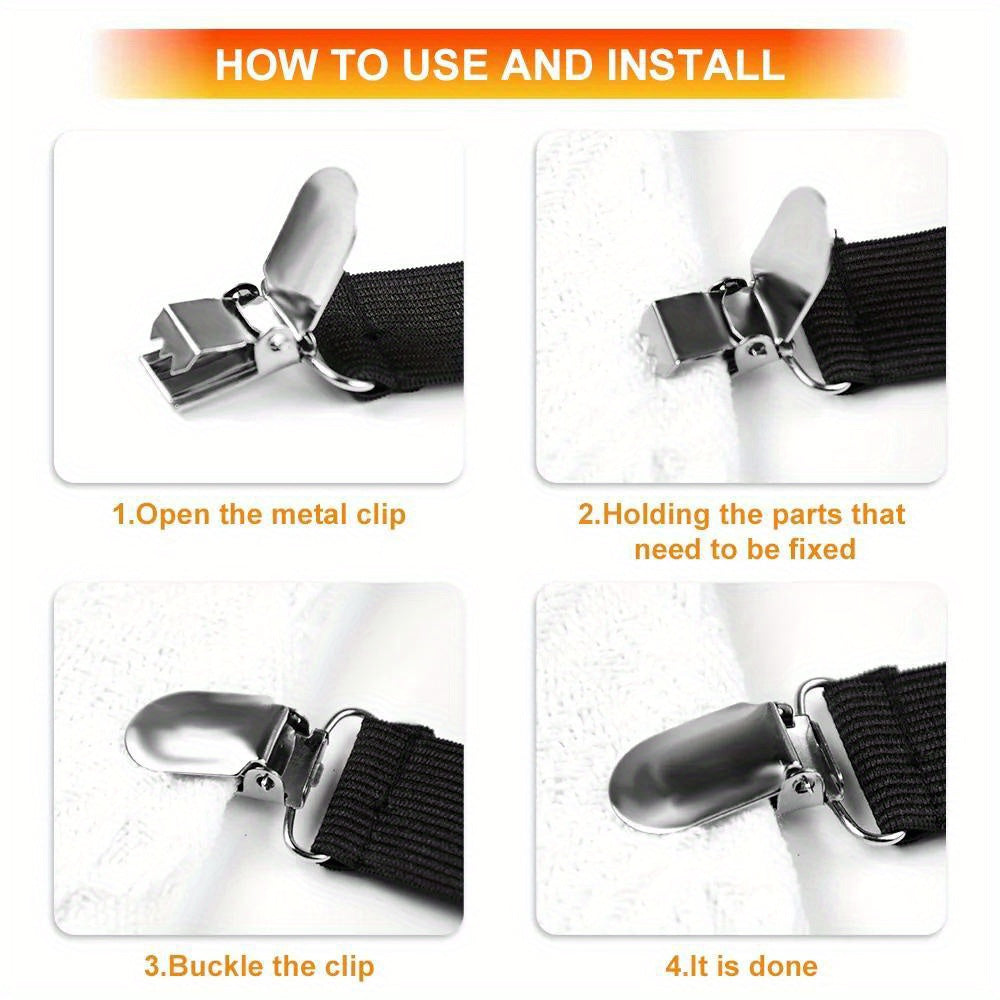 HOW TO USE AND INSTALL

1.Open the metal clip

2.Holding the parts that need to be fixed

3.Buckle the clip

4.It is done