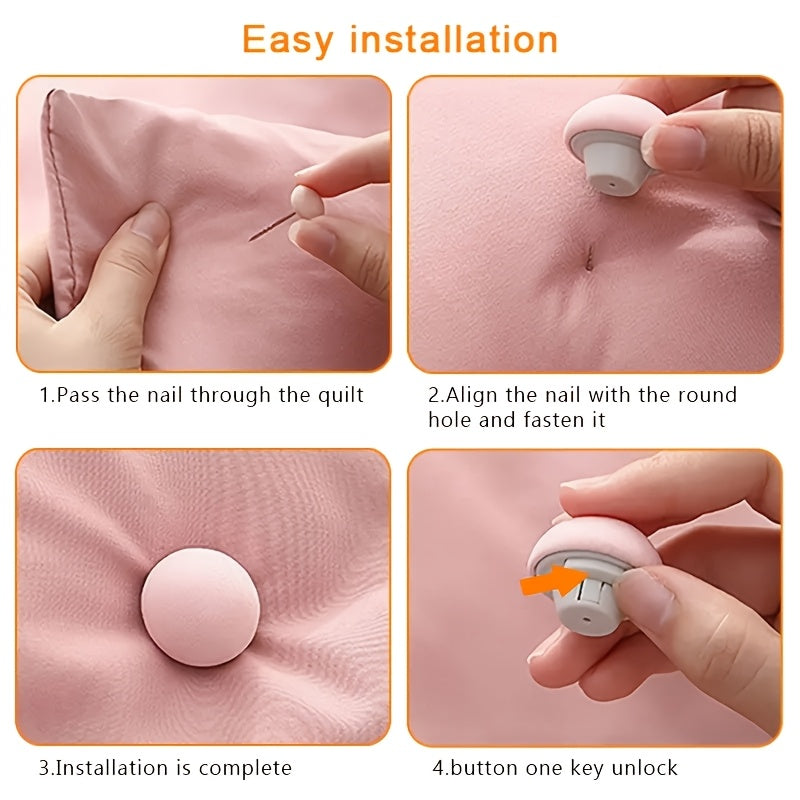 Easy installation

1.Pass the nail through the quilt

2.Align the nail with the round hole and fasten it

3.Installation is complete

4.button one key unlock