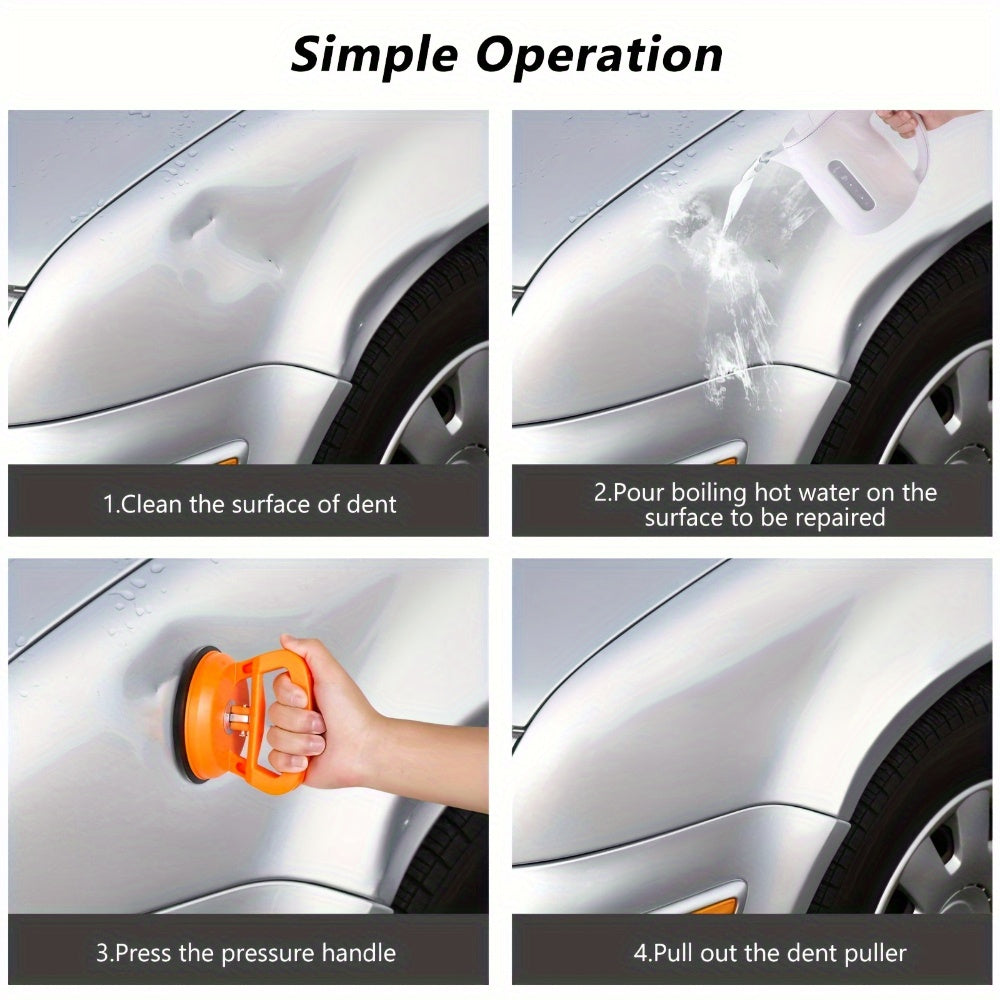 Simple Operation

1.Clean the surface of dent

2.Pour boiling hot water on the surface to be repaired

3.Press the pressure handle

4.Pull out the dent puller