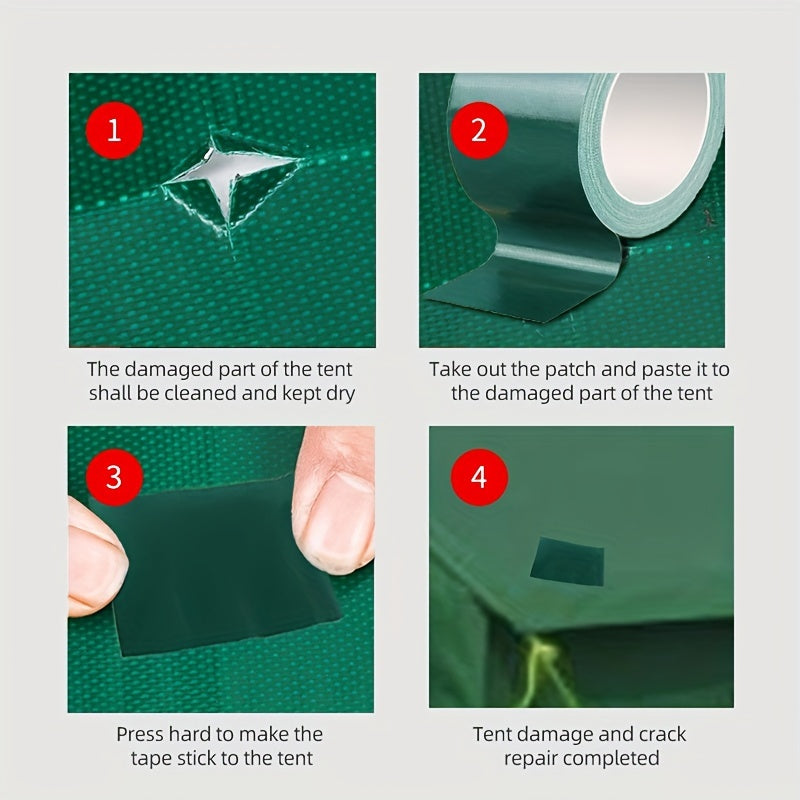 1

The damaged part of the tent shall be cleaned and kept dry

2

Take out the patch and paste it to the damaged part of the tent

3

Press hard to make the tape stick to the tent

4

Tent damage and crack repair completed