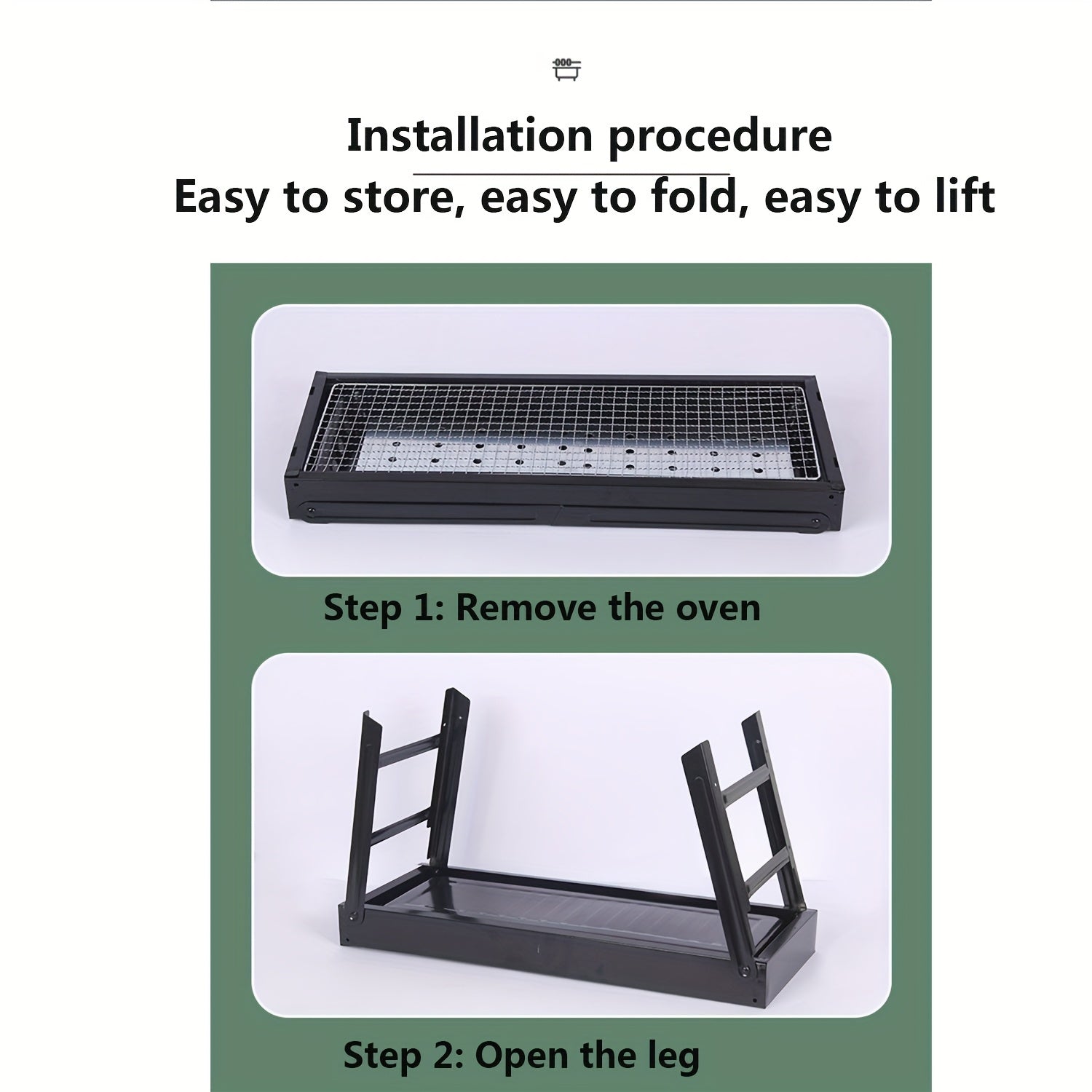 Installation procedure
Easy to store, easy to fold, easy to lift

Step 1: Remove the oven

Step 2: Open the leg