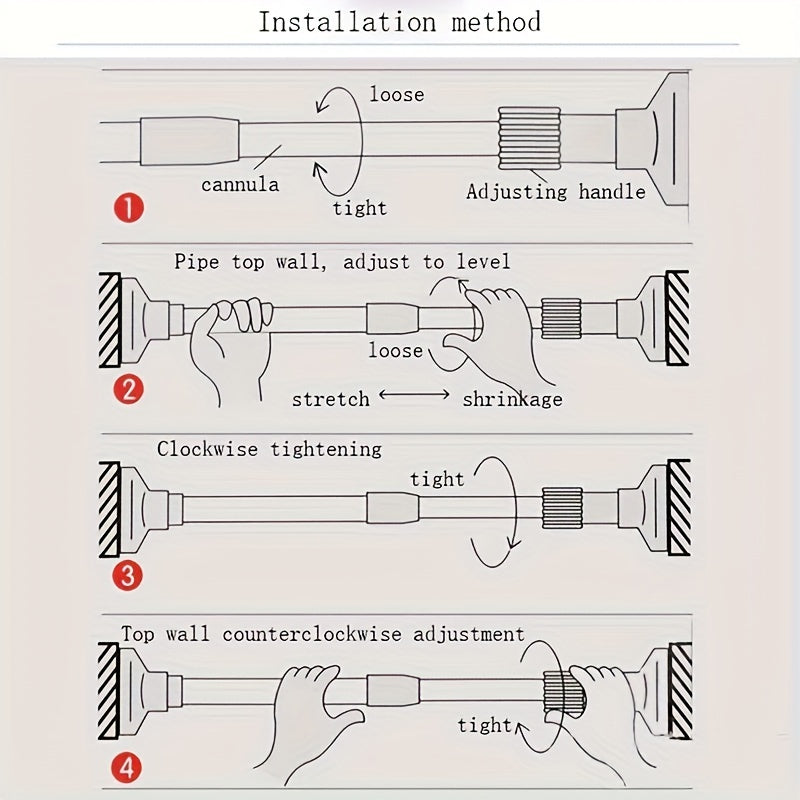 Installation method

loose
cannula
tight
Adjusting handle
1

Pipe top wall, adjust to level
loose
stretch ⟷ shrinkage
2

Clockwise tightening
tight
3

Top wall counterclockwise adjustment
tight
4