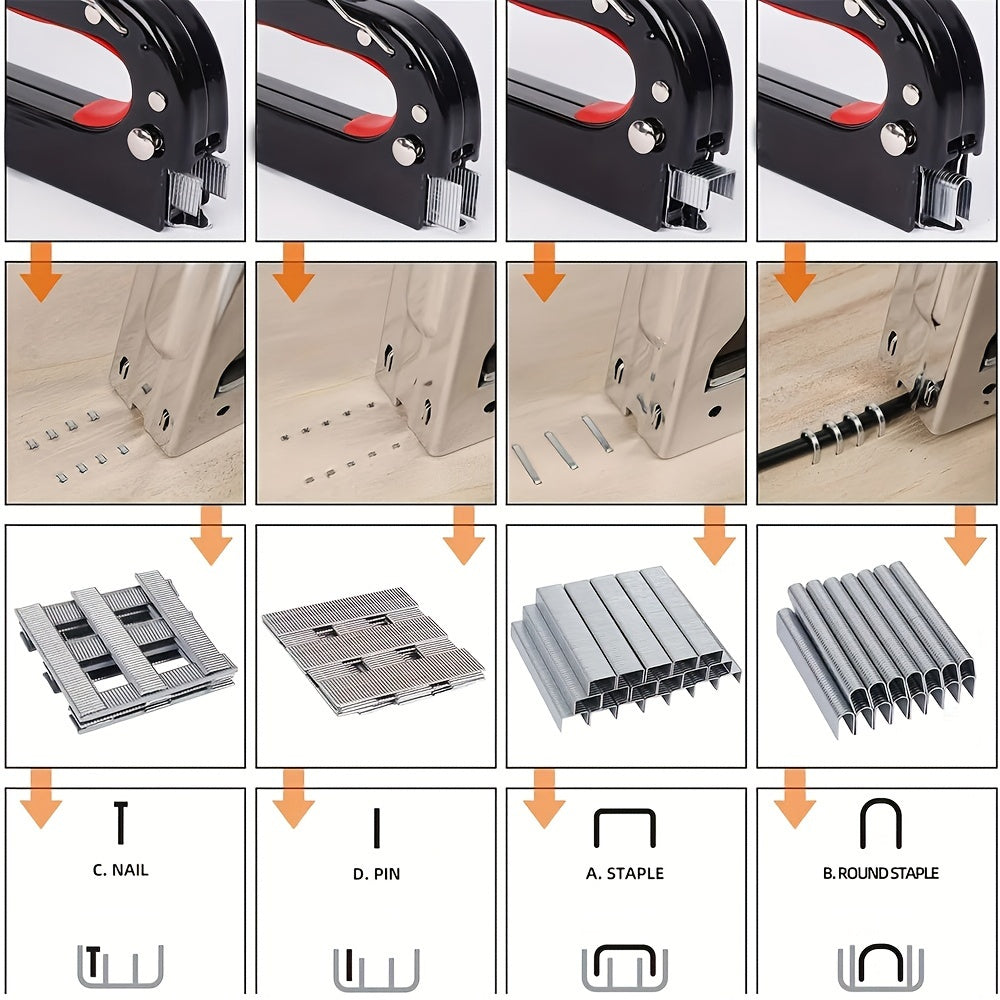 C. NAIL

D. PIN

A. STAPLE

B. ROUND STAPLE