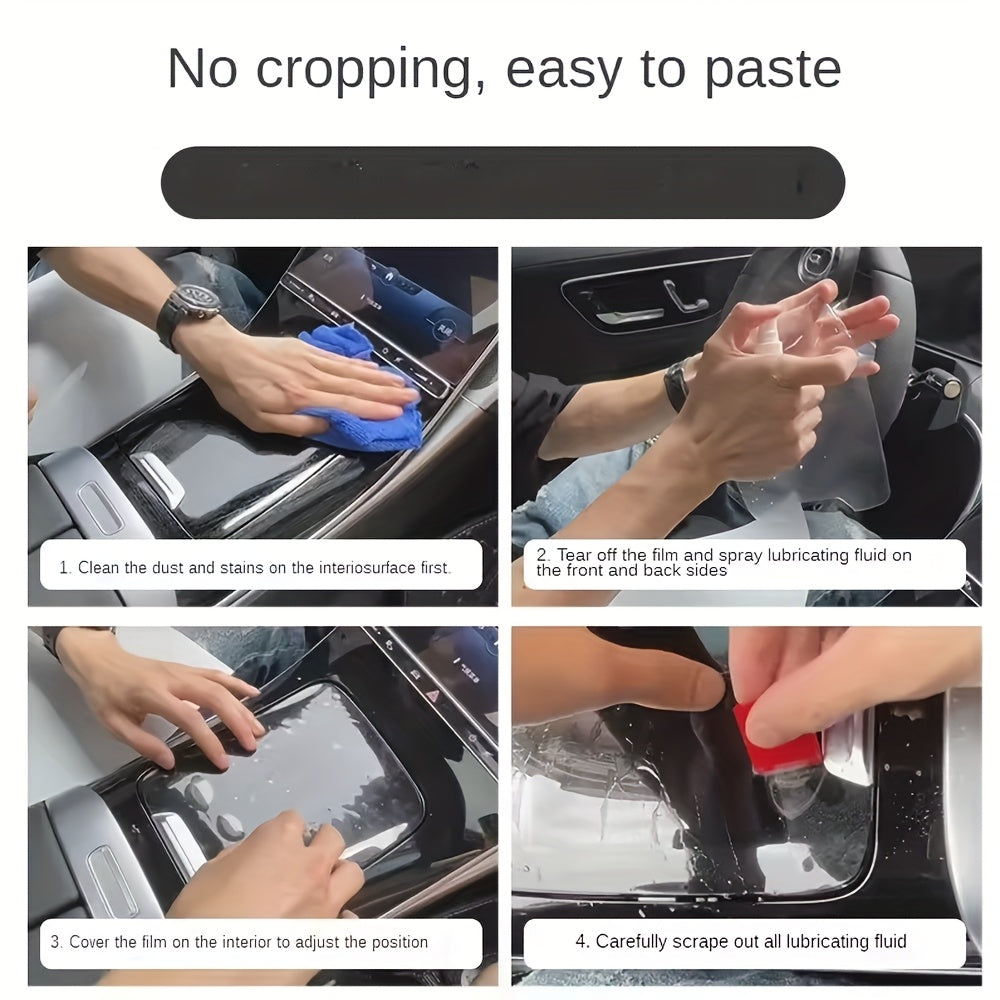 No cropping, easy to paste

1. Clean the dust and stains on the interiosurface first.

2. Tear off the film and spray lubricating fluid on the front and back sides

3. Cover the film on the interior to adjust the position

4. Carefully scrape out all lubricating fluid