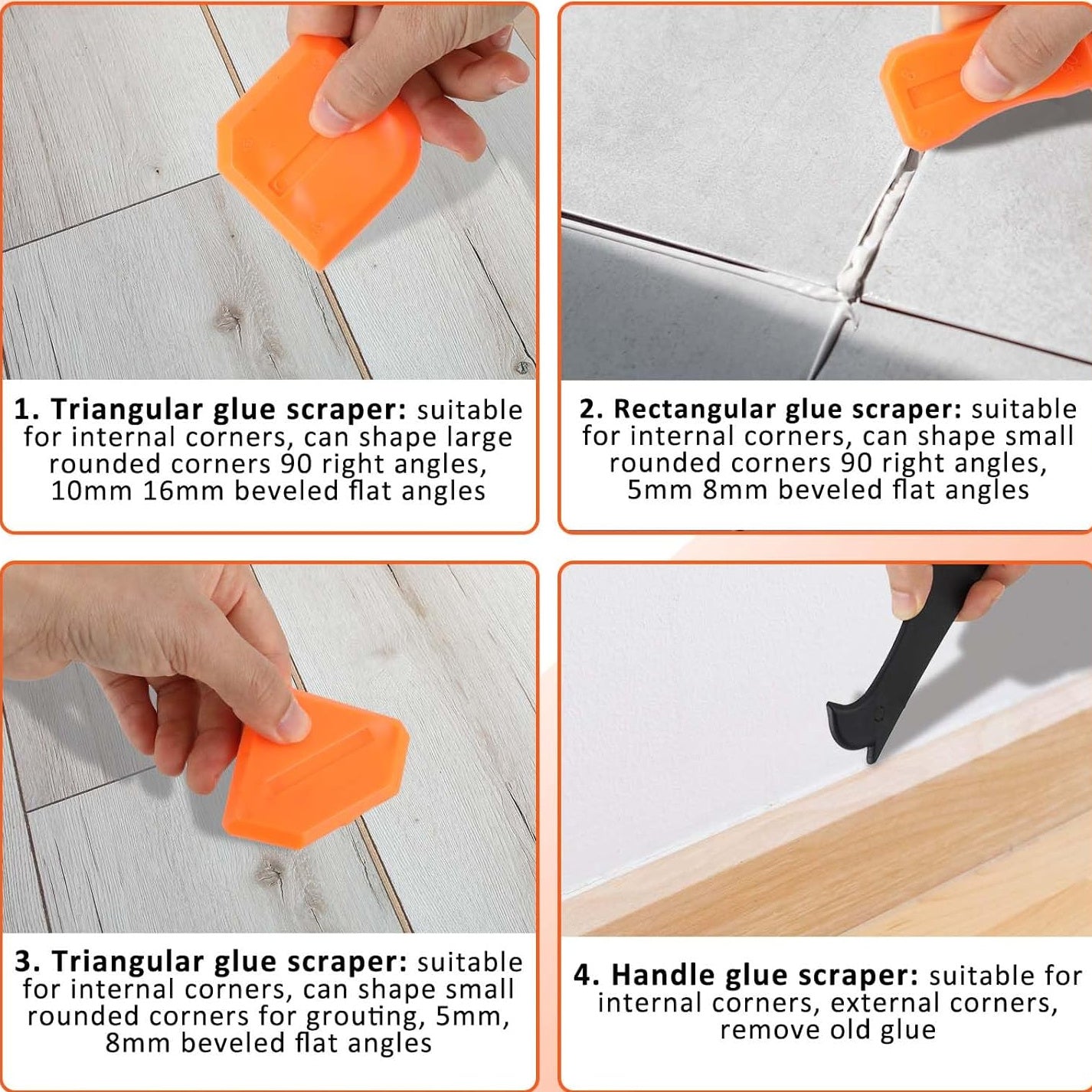 1. Triangular glue scraper: suitable for internal corners, can shape large rounded corners 90 right angles, 10mm 16mm beveled flat angles

2. Rectangular glue scraper: suitable for internal corners, can shape small rounded corners 90 right angles, 5mm 8mm beveled flat angles

3. Triangular glue scraper: suitable for internal corners, can shape small rounded corners for grouting, 5mm, 8mm beveled flat angles

4. Handle glue scraper: suitable for internal corners, external corners, remove old glue