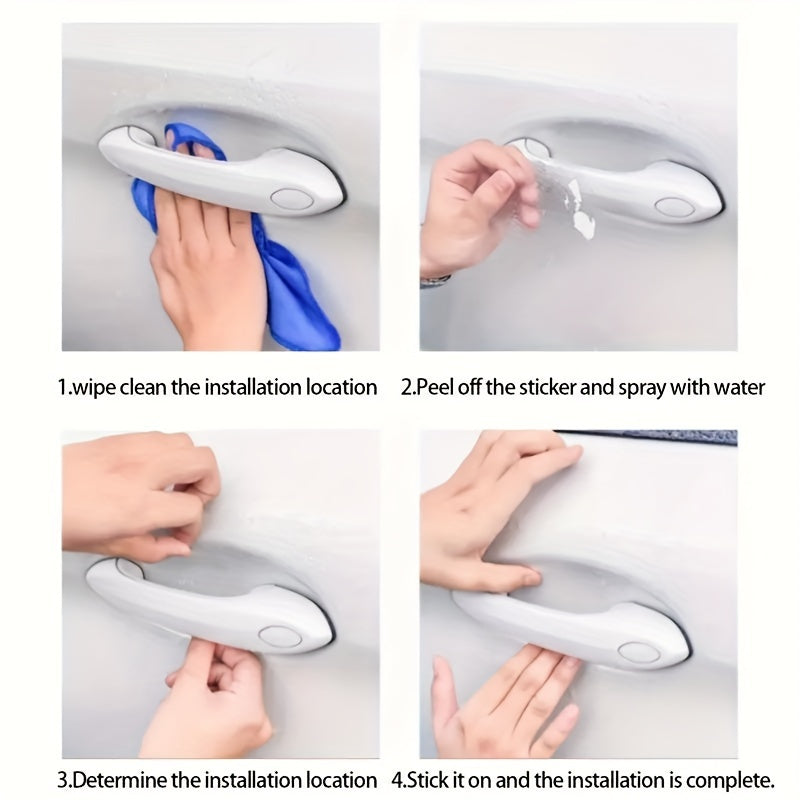 1.wipe clean the installation location

2.Peel off the sticker and spray with water

3.Determine the installation location

4.Stick it on and the installation is complete.