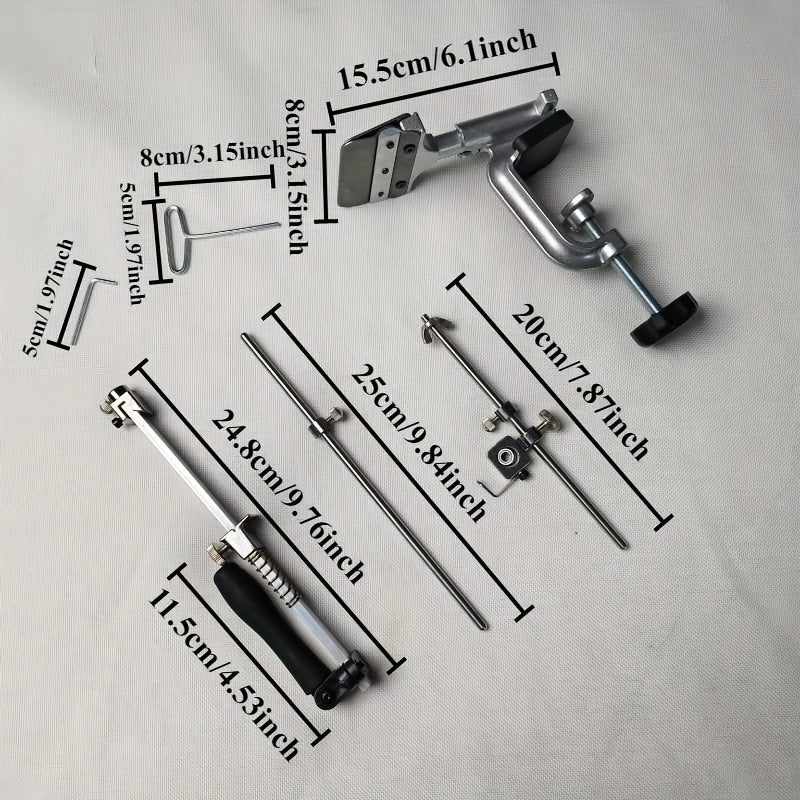 15.5cm/6.1inch

8cm/3.15inch

8cm/3.15inch

5cm/1.97inch

5cm/1.97inch

20cm/7.87inch

25cm/9.84inch

24.8cm/9.76inch

11.5cm/4.53inch