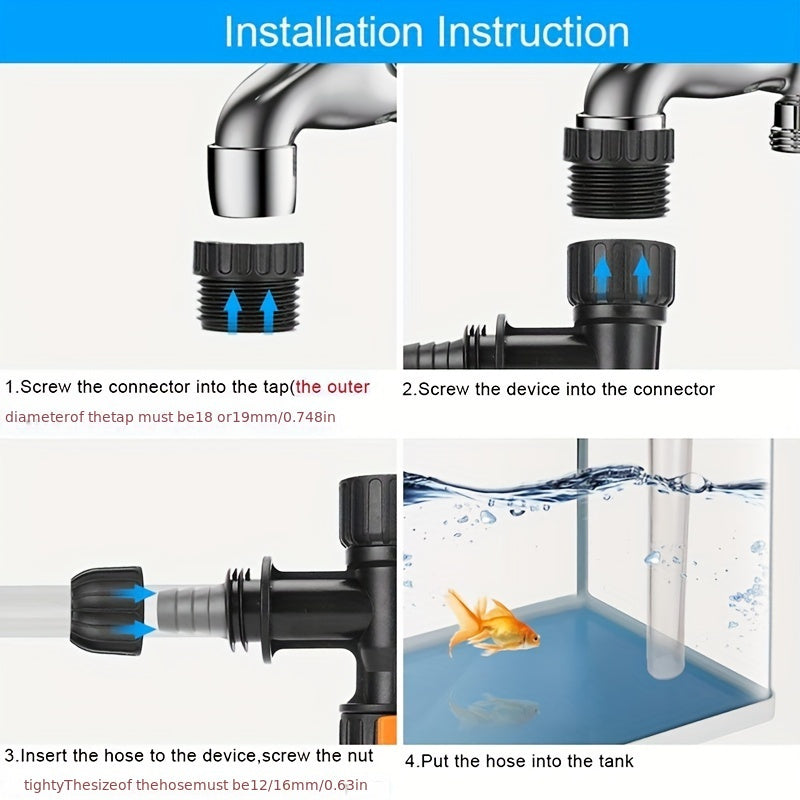 Installation Instruction

1.Screw the connector into the tap(the outer diameterof thetap must be18 or19mm/0.748in

2.Screw the device into the connector

3.Insert the hose to the device,screw the nut tightyThesizeof thehosemust be12/16mm/0.63in

4.Put the hose into the tank