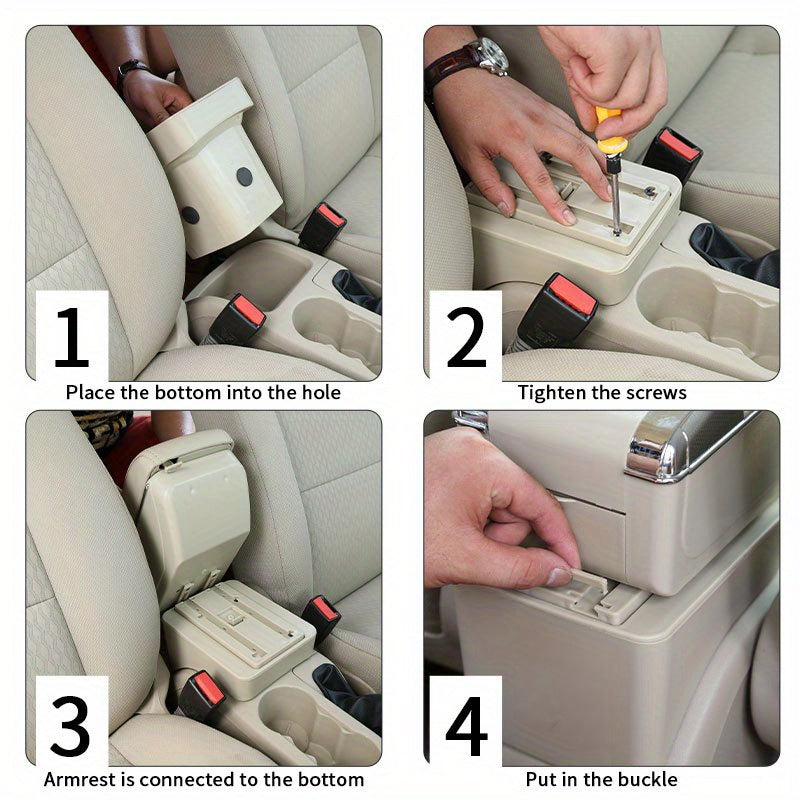 1
Place the bottom into the hole

2
Tighten the screws

3
Armrest is connected to the bottom

4
Put in the buckle