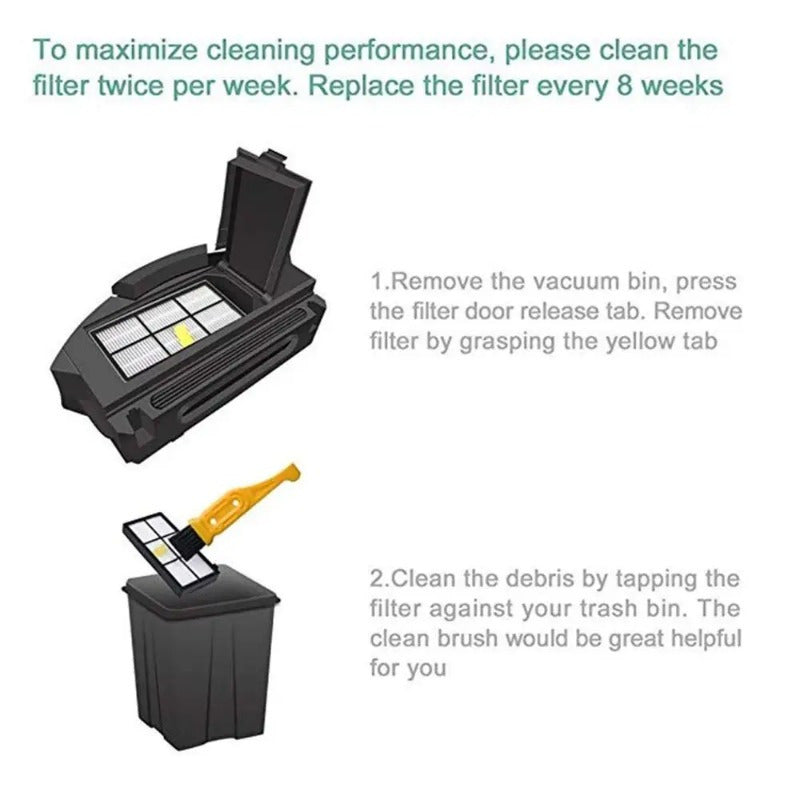 To maximize cleaning performance, please clean the filter twice per week. Replace the filter every 8 weeks

1.Remove the vacuum bin, press the filter door release tab. Remove filter by grasping the yellow tab

2.Clean the debris by tapping the filter against your trash bin. The clean brush would be great helpful for you