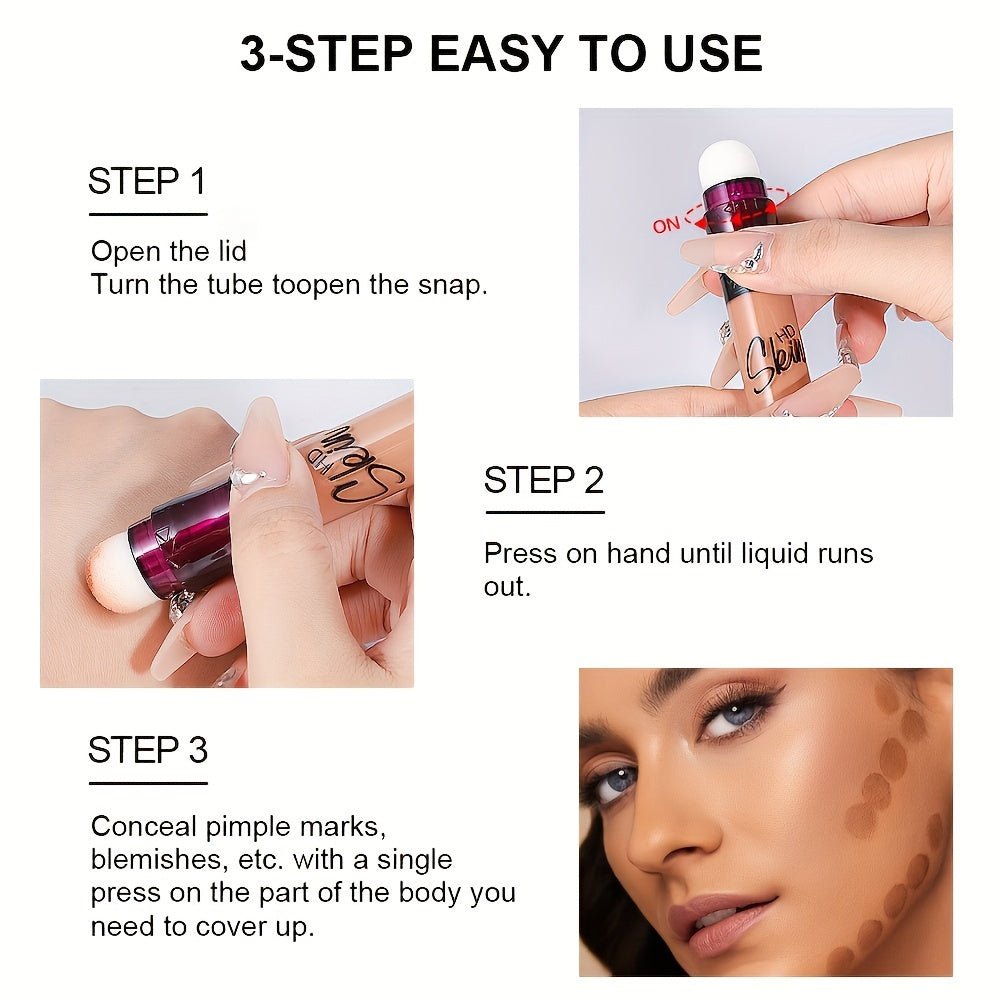 3-STEP EASY TO USE

STEP 1

Open the lid
Turn the tube toopen the snap.

ON

HD
Skin

HD
Skin

STEP 2

Press on hand until liquid runs out.

STEP 3

Conceal pimple marks, blemishes, etc. with a single press on the part of the body you need to cover up.