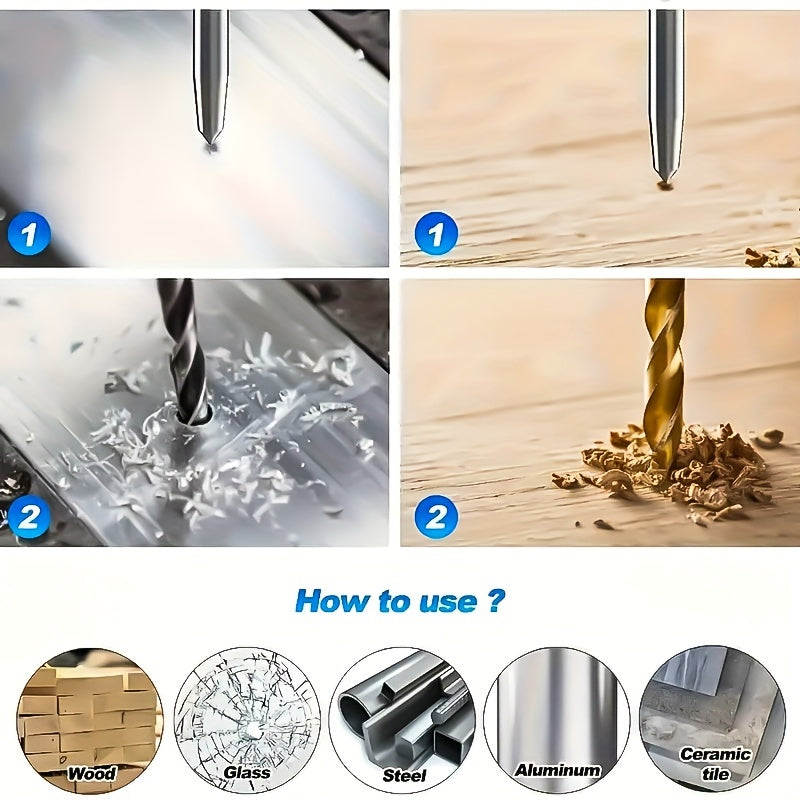 1

1

2

2

How to use ?

Wood

Glass

Steel

Aluminum

Ceramic tile