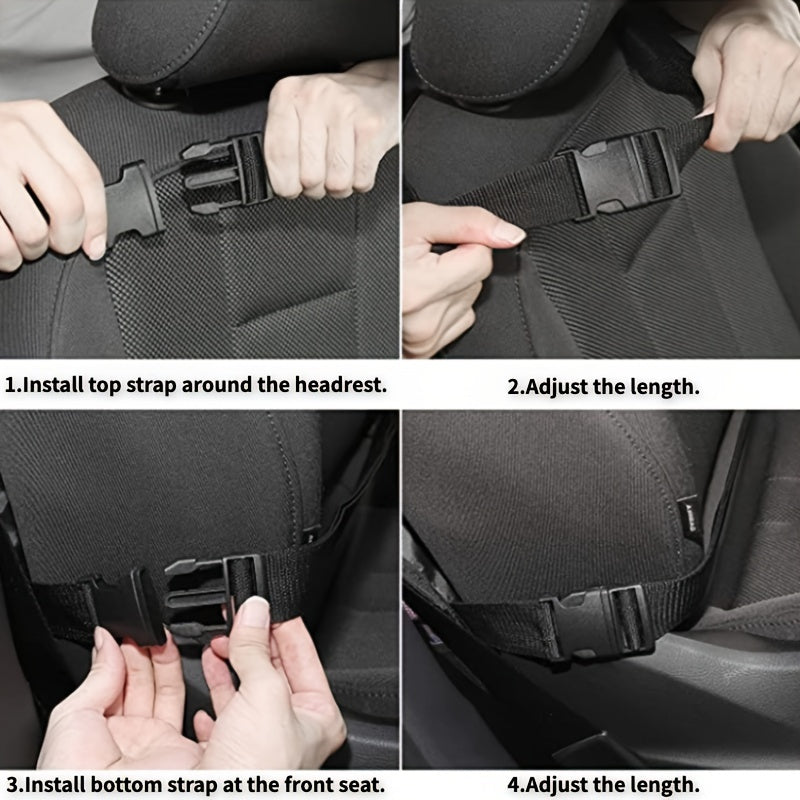 1.Install top strap around the headrest.

2.Adjust the length.

3.Install bottom strap at the front seat.

4.Adjust the length.