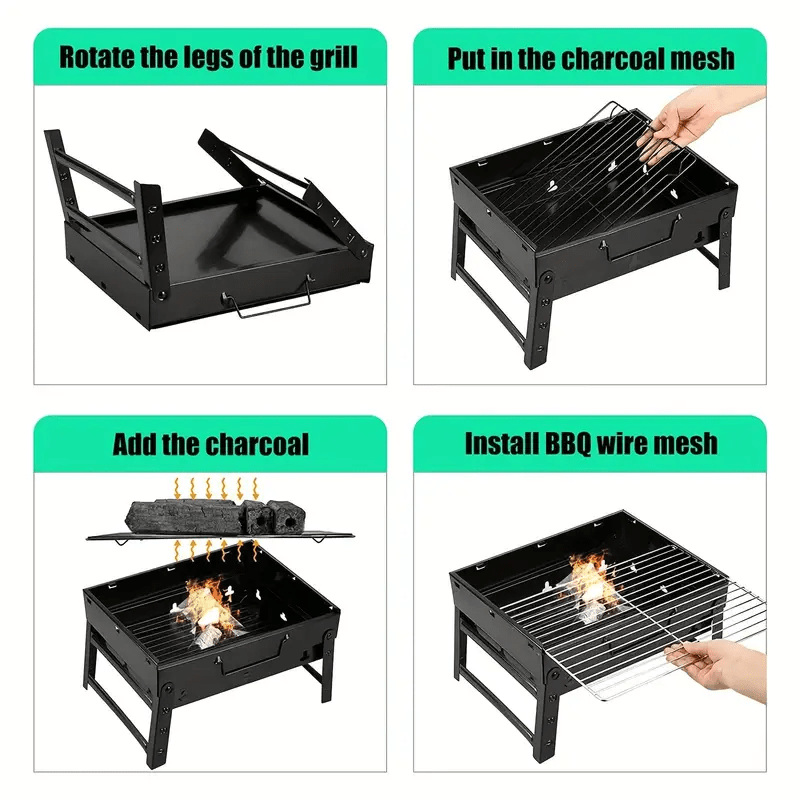 Rotate the legs of the grill

Put in the charcoal mesh

Add the charcoal

Install BBQ wire mesh