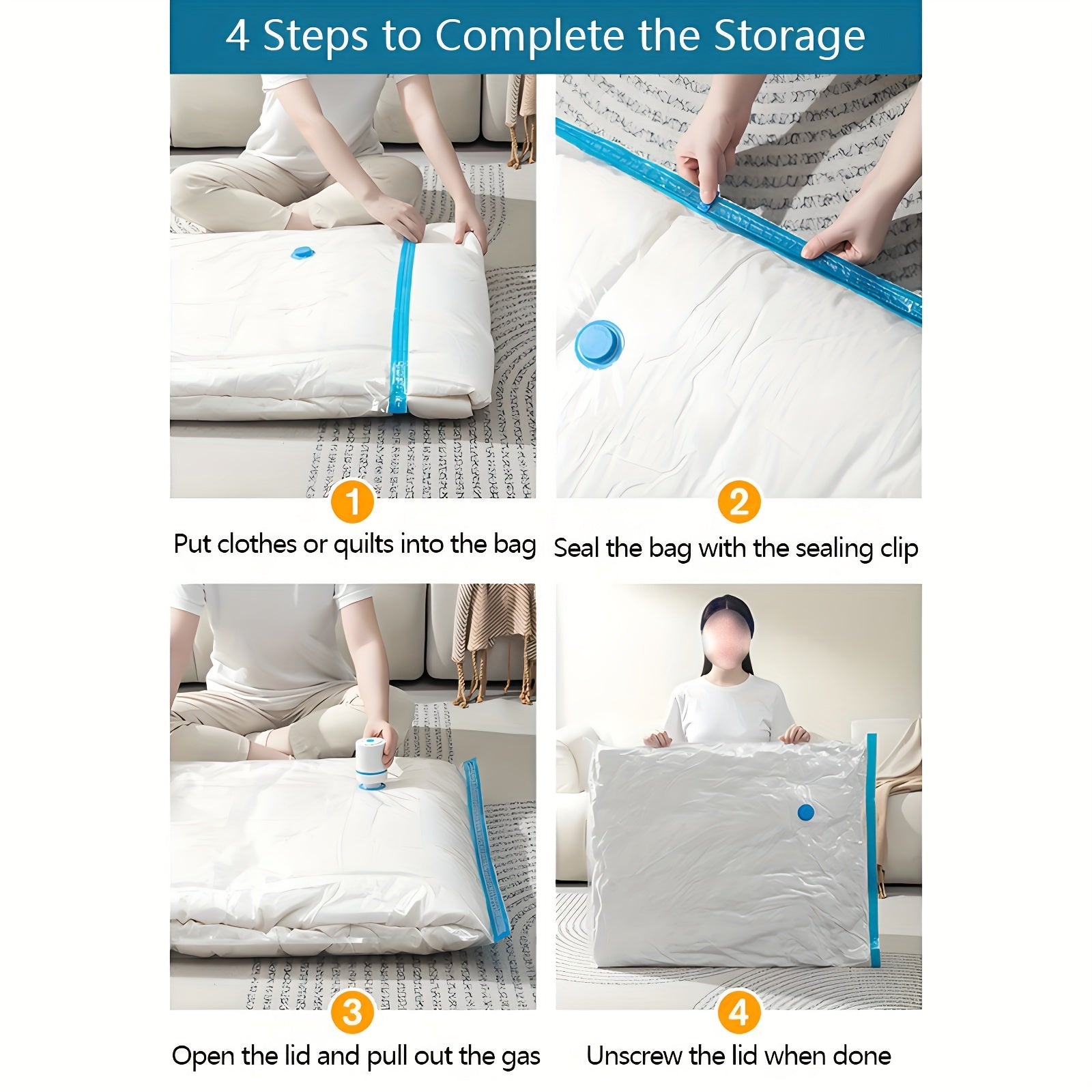 4 Steps to Complete the Storage

1
Put clothes or quilts into the bag

2
Seal the bag with the sealing clip

3
Open the lid and pull out the gas

4
Unscrew the lid when done