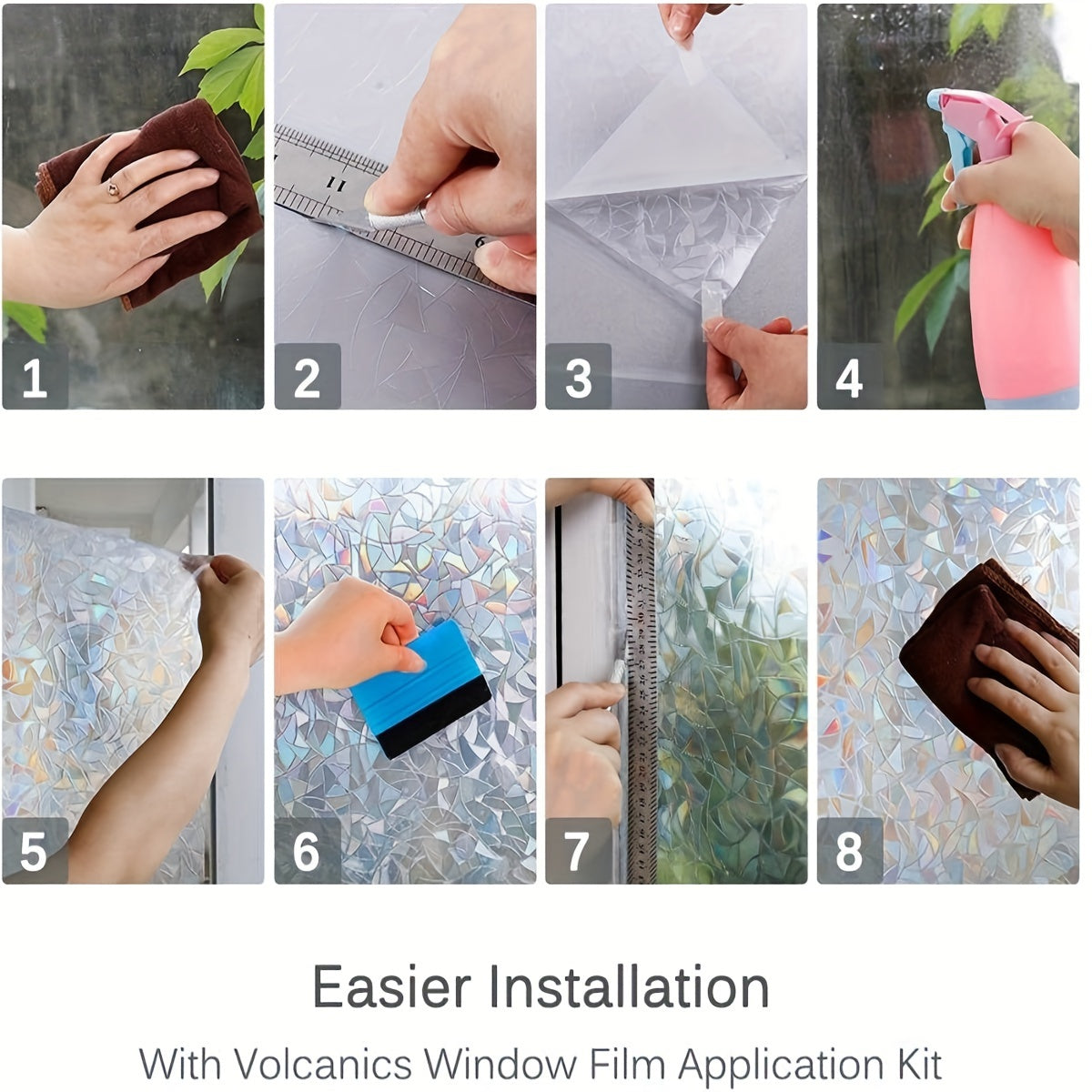 1
2
3
4
5
6
7
8

Easier Installation

With Volcanics Window Film Application Kit