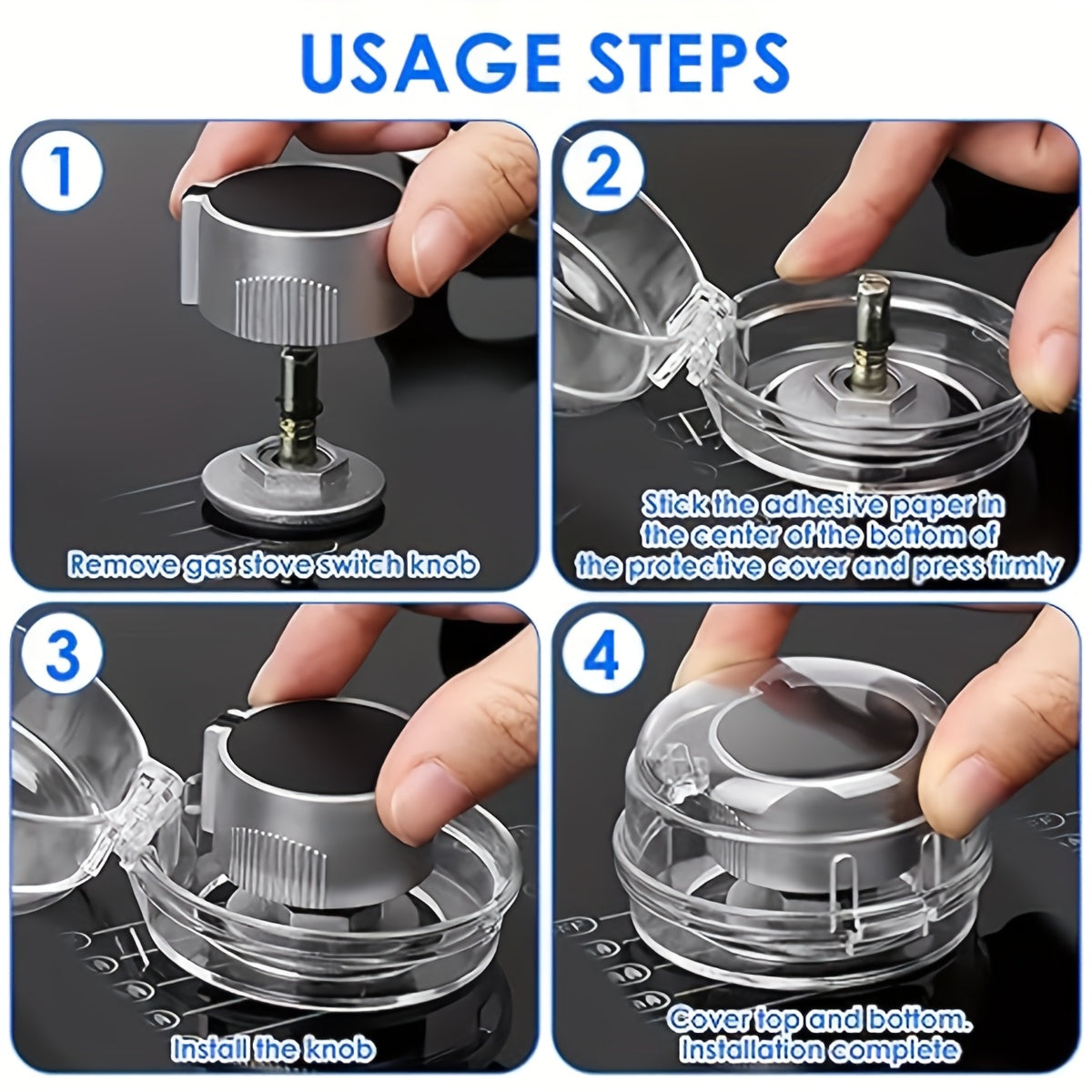 USAGE STEPS

1

Remove gas stove switch knob

2

Stick the adhesive paper in the center of the bottom of the protective cover and press firmly

3

Install the knob

4

Cover top and bottom. Installation complete