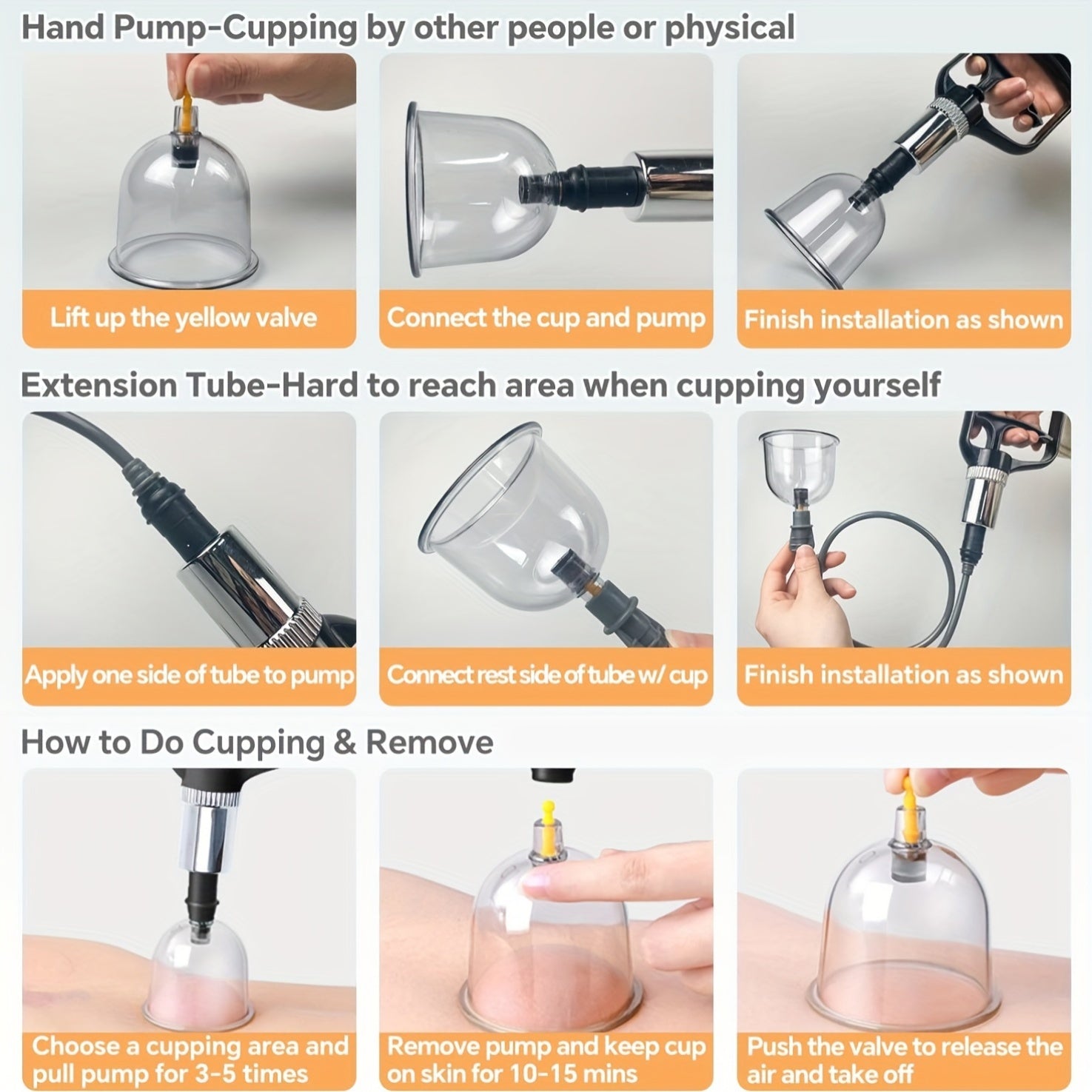 Hand Pump-Cupping by other people or physical

Lift up the yellow valve

Connect the cup and pump

Finish installation as shown

Extension Tube-Hard to reach area when cupping yourself

Apply one side of tube to pump

Connect rest side of tube w/ cup

Finish installation as shown

How to Do Cupping & Remove

Choose a cupping area and pull pump for 3-5 times

Remove pump and keep cup on skin for 10-15 mins

Push the valve to release the air and take off