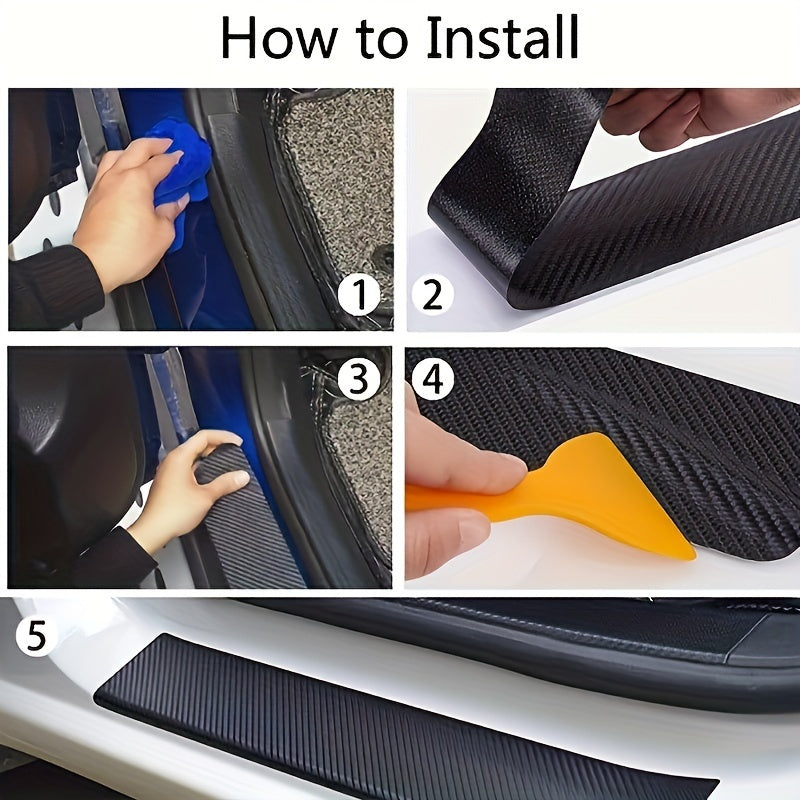 How to Install

1

2

3

4

5