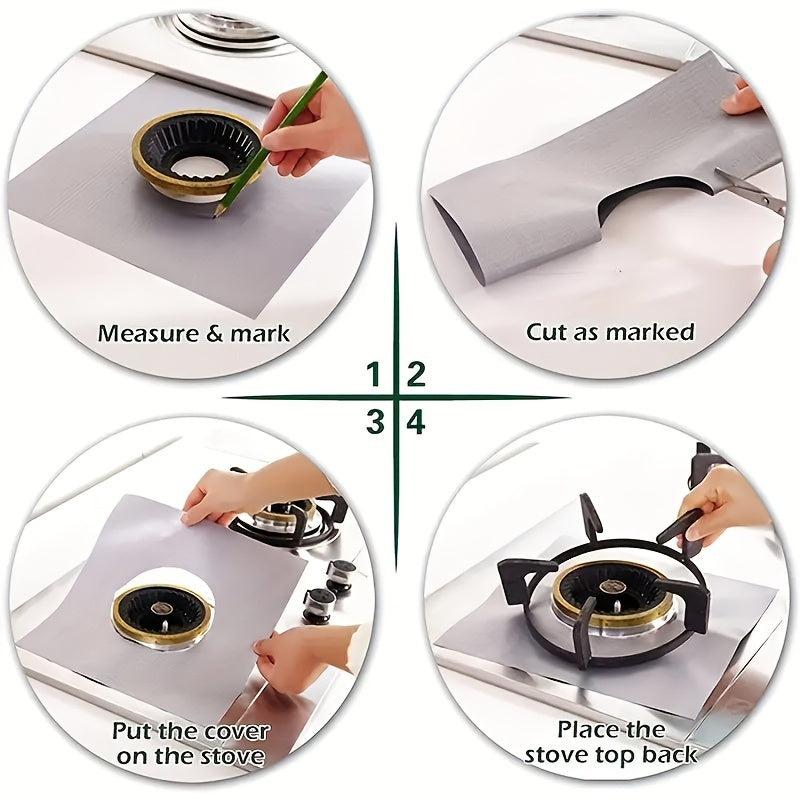 Measure & mark

Cut as marked

1 2
3 4

Put the cover on the stove

Place the stove top back