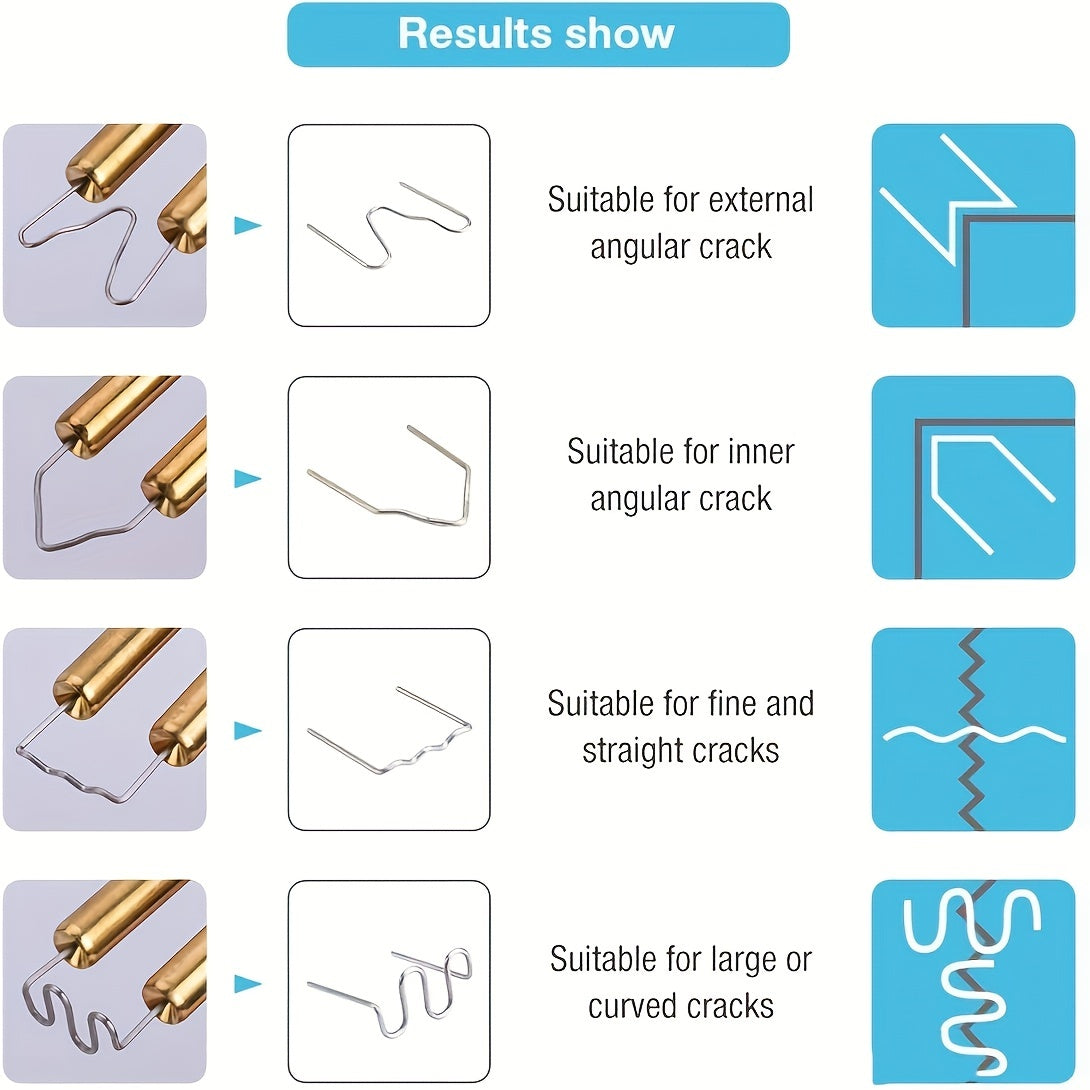 Results show

Suitable for external angular crack

Suitable for inner angular crack

Suitable for fine and straight cracks

Suitable for large or curved cracks