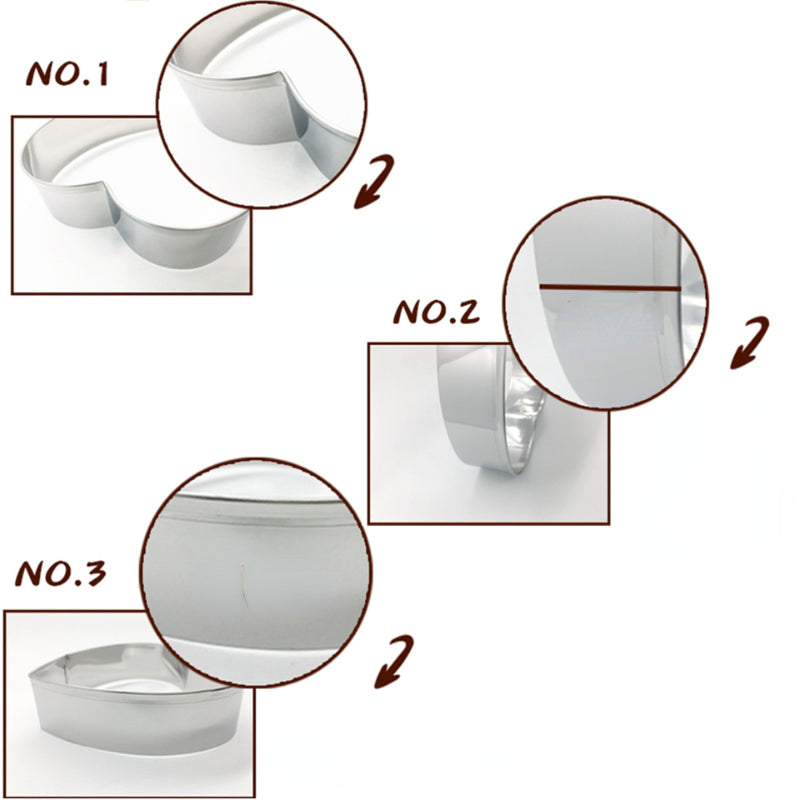 NO.1

NO.2

NO.3