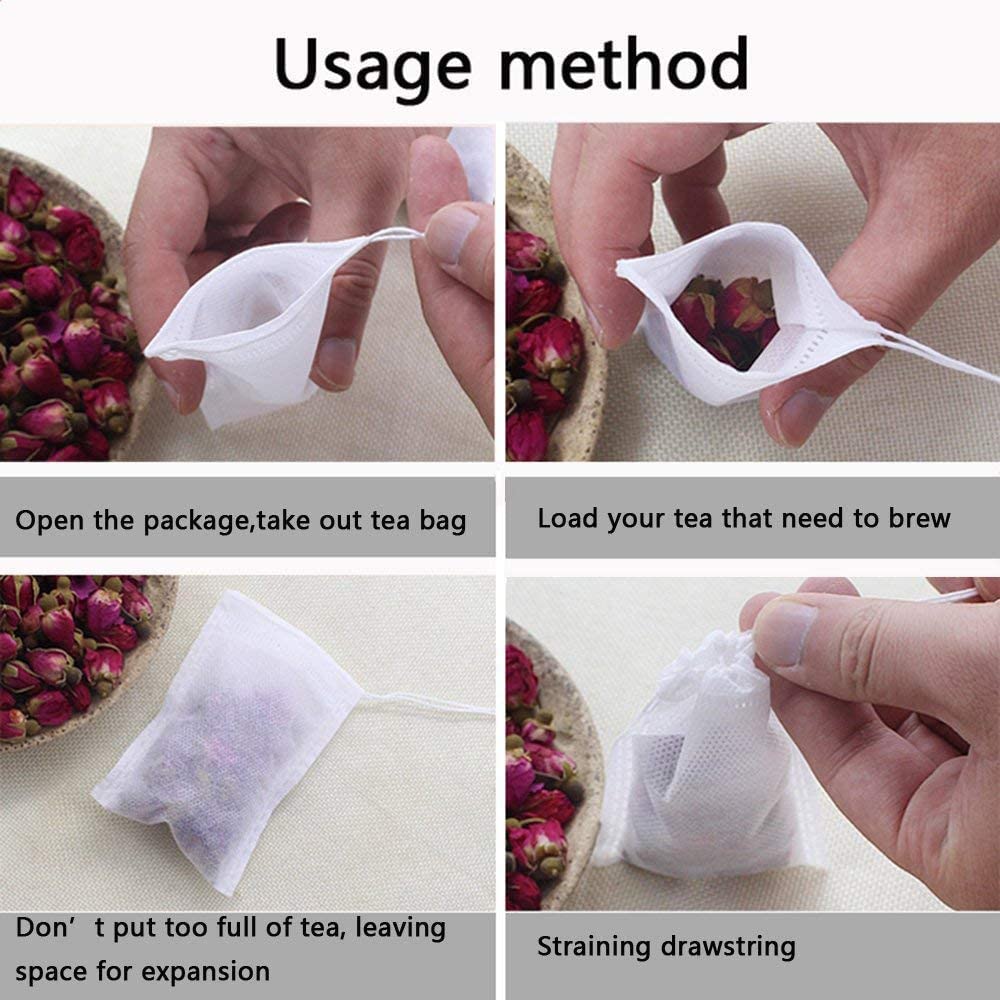 Usage method

Open the package,take out tea bag

Load your tea that need to brew

Don’ t put too full of tea, leaving space for expansion

Straining drawstring