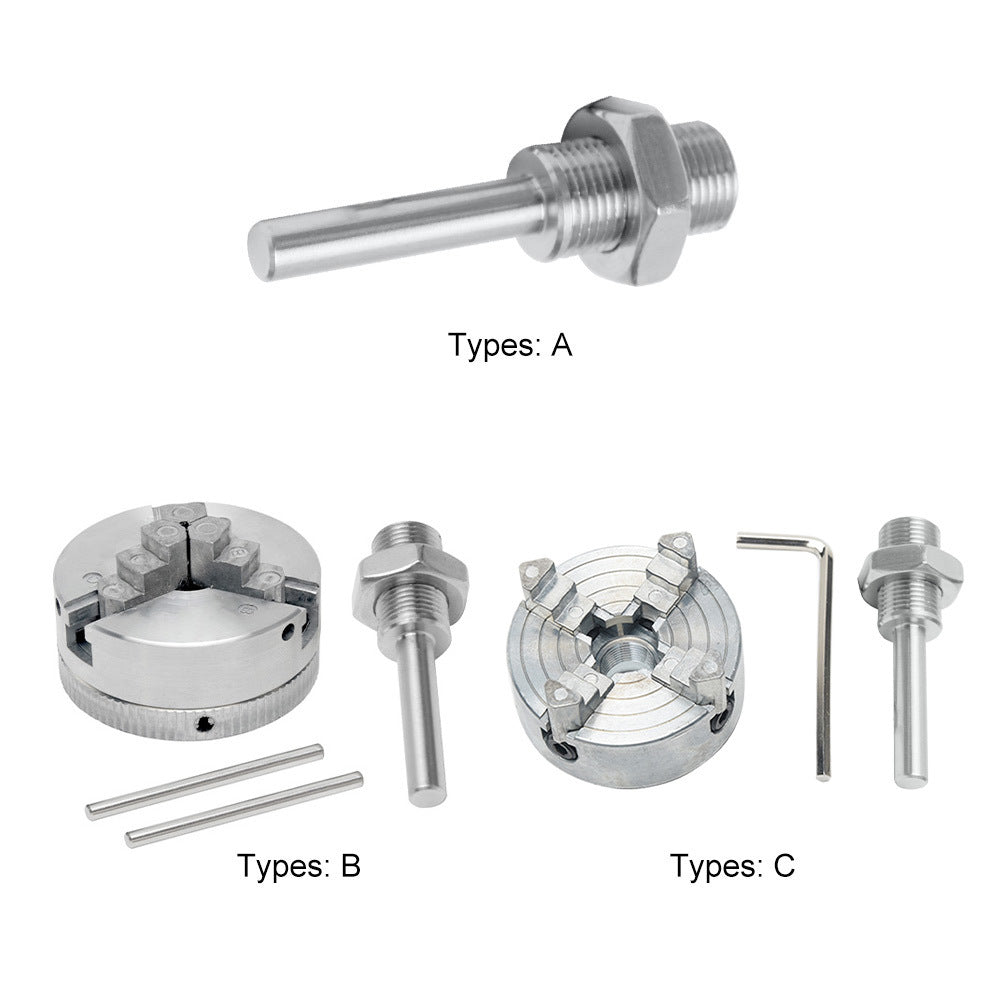 Types: A

Types: B

Types: C