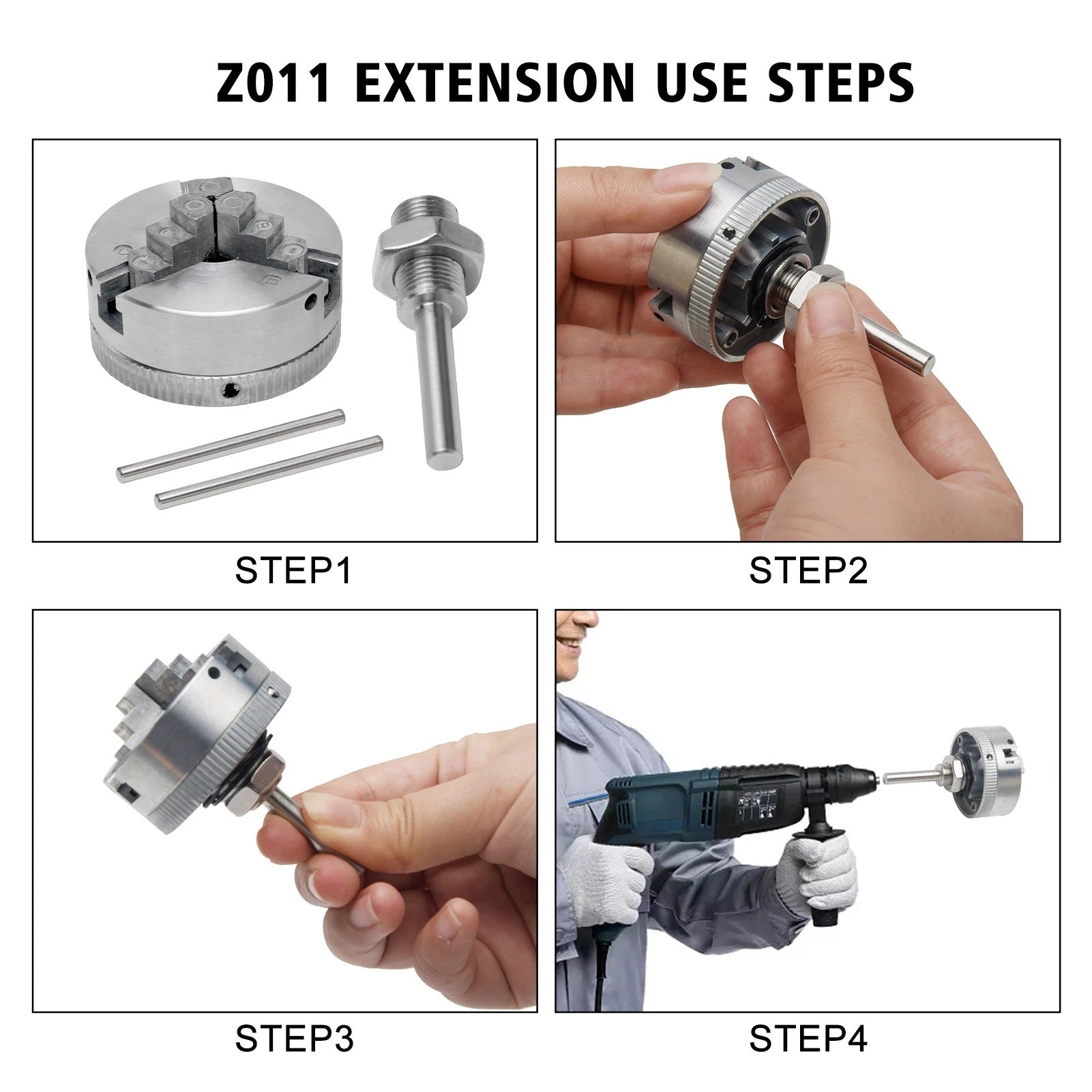 Z011 EXTENSION USE STEPS

STEP1

STEP2

STEP3

STEP4