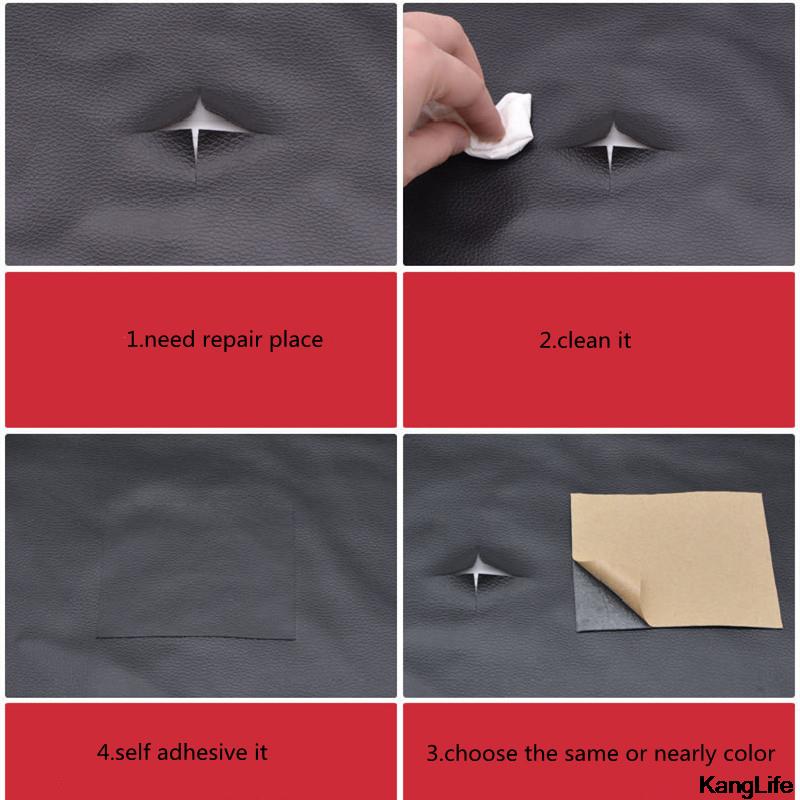 1.need repair place

2.clean it

4.self adhesive it

3.choose the same or nearly color

KangLife