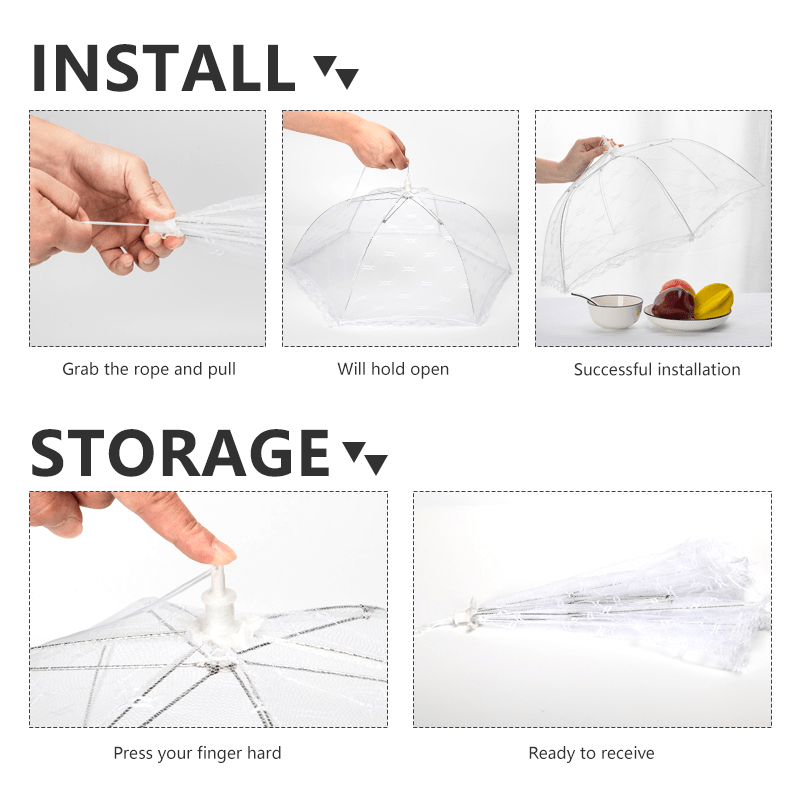 INSTALL

Grab the rope and pull

Will hold open

Successful installation

STORAGE

Press your finger hard

Ready to receive