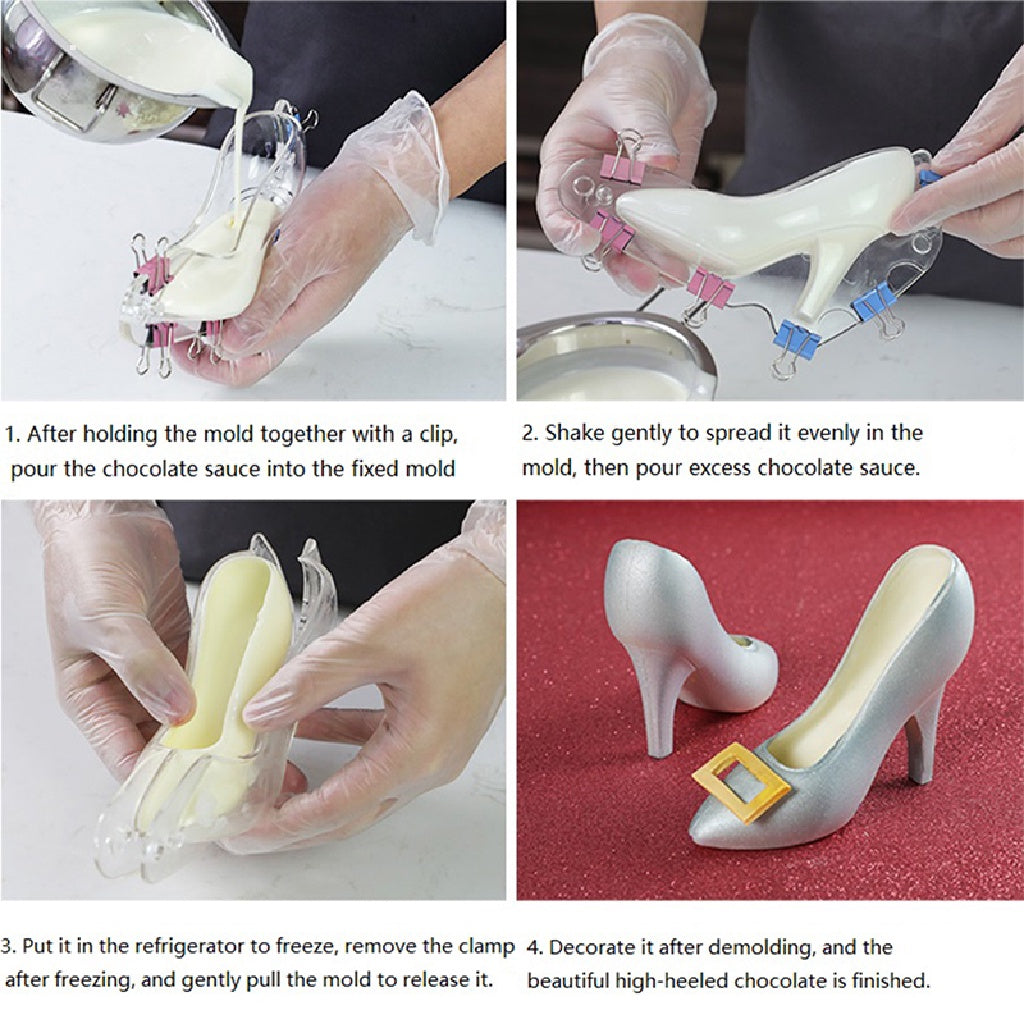 1. After holding the mold together with a clip, pour the chocolate sauce into the fixed mold

2. Shake gently to spread it evenly in the mold, then pour excess chocolate sauce.

3. Put it in the refrigerator to freeze, remove the clamp after freezing, and gently pull the mold to release it.

4. Decorate it after demolding, and the beautiful high-heeled chocolate is finished.